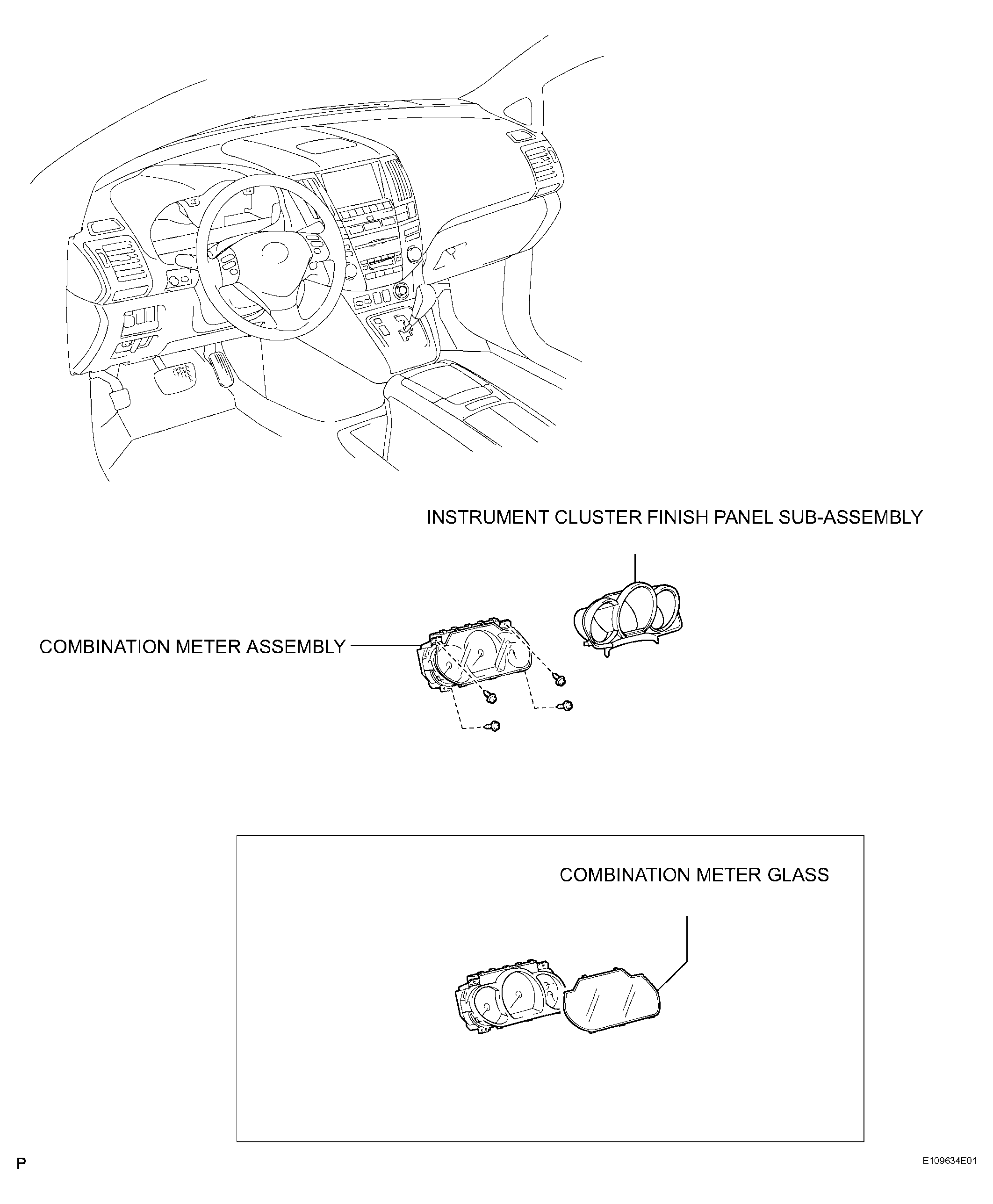 INSTRUMENT CLUSTER FINISH PANEL SUB-ASSEMBLY

COMBINATION METER ASSEMBLY

COMBINATION METER GLASS

P

E109634E01