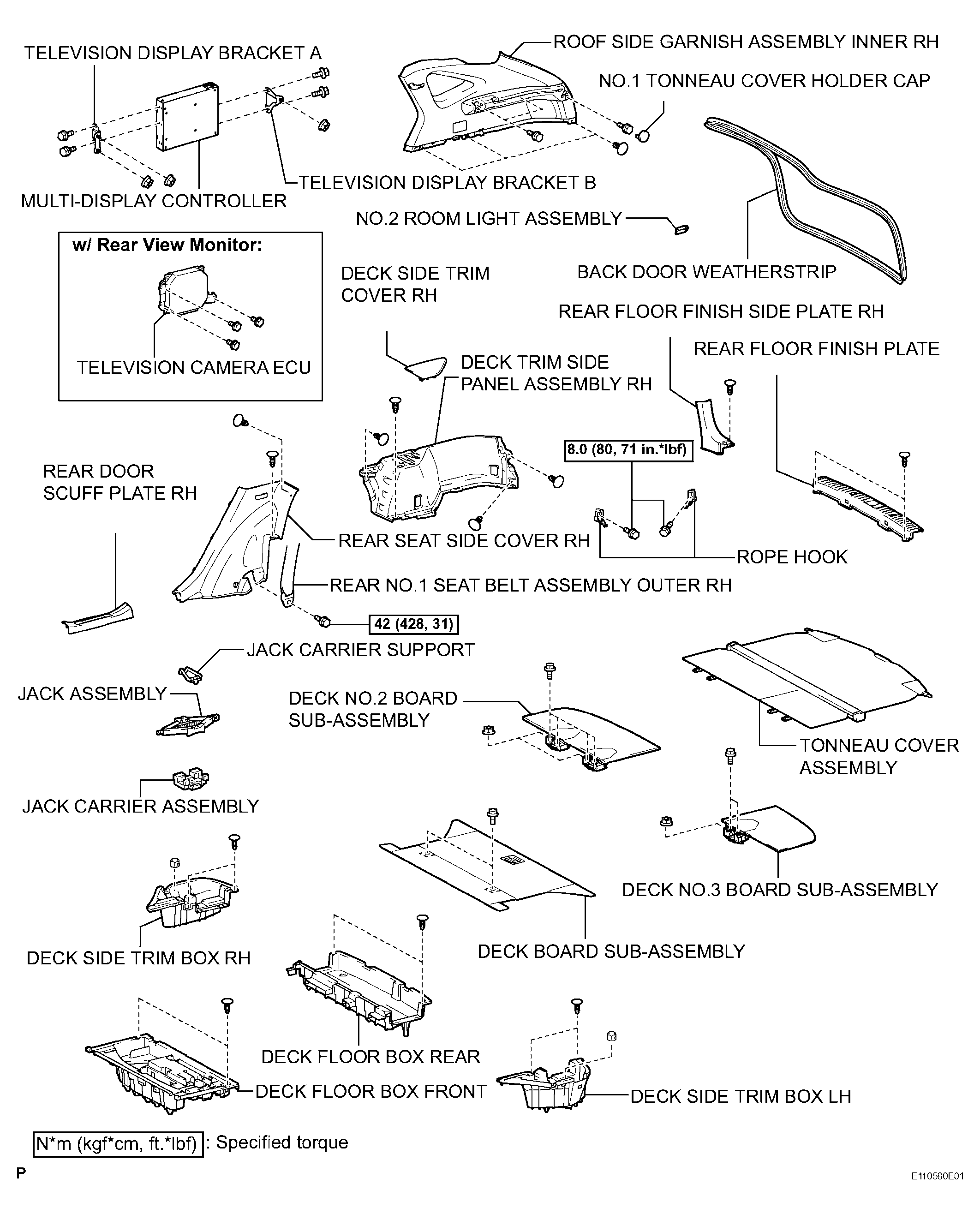 TELEVISION DISPLAY BRACKET A

ROOF SIDE GARNISH ASSEMBLY INNER RH

NO.1 TONNEAU COVER HOLDER CAP

TELEVISION DISPLAY BRACKET B

MULTI-DISPLAY CONTROLLER

NO.2 ROOM LIGHT ASSEMBLY

w/ Rear View Monitor:

TELEVISION CAMERA ECU

DECK SIDE TRIM COVER RH

BACK DOOR WEATHERSTRIP

REAR FLOOR FINISH SIDE PLATE RH

REAR FLOOR FINISH PLATE

DECK TRIM SIDE PANEL ASSEMBLY RH

8.0 (80, 71 in.*lbf)

REAR DOOR SCUFF PLATE RH

REAR SEAT SIDE COVER RH

ROPE HOOK

REAR NO.1 SEAT BELT ASSEMBLY OUTER RH

42 (428, 31)

JACK CARRIER SUPPORT

JACK ASSEMBLY

DECK NO.2 BOARD SUB-ASSEMBLY

TONNEAU COVER ASSEMBLY

JACK CARRIER ASSEMBLY

DECK NO.3 BOARD SUB-ASSEMBLY

DECK SIDE TRIM BOX RH

DECK BOARD SUB-ASSEMBLY

DECK FLOOR BOX REAR

DECK FLOOR BOX FRONT

DECK SIDE TRIM BOX LH

N*m (kgf*cm, ft.*lbf) : Specified torque

P

E110580E01