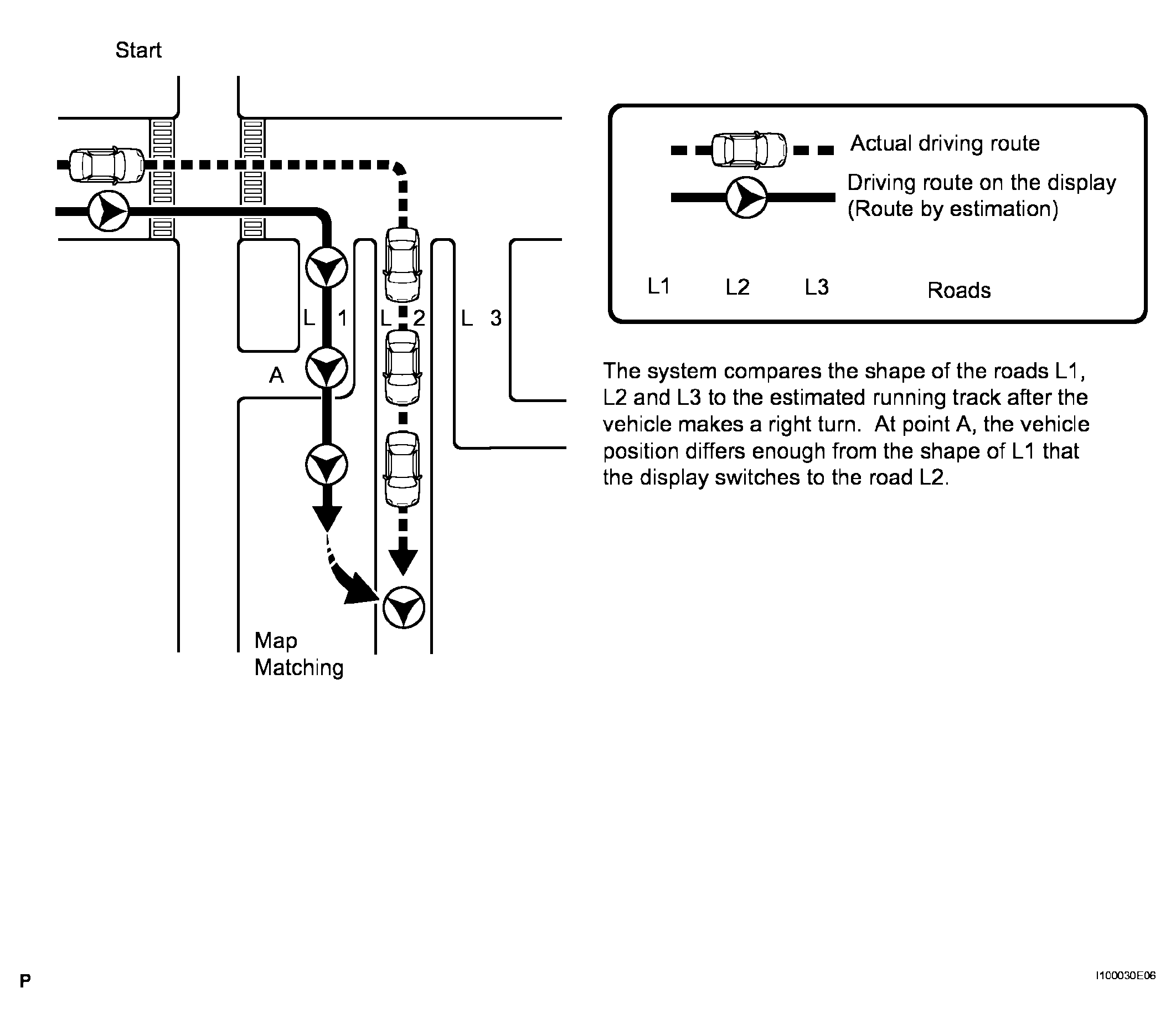 Start

L 1

L 2

L 3

A

Map Matching

Actual driving route

Driving route on the display (Route by estimation)

L1 L2 L3 Roads

The system compares the shape of the roads L1, L2 and L3 to the estimated running track after the vehicle makes a right turn. At point A, the vehicle position differs enough from the shape of L1 that the display switches to the road L2.

P

I100030E06