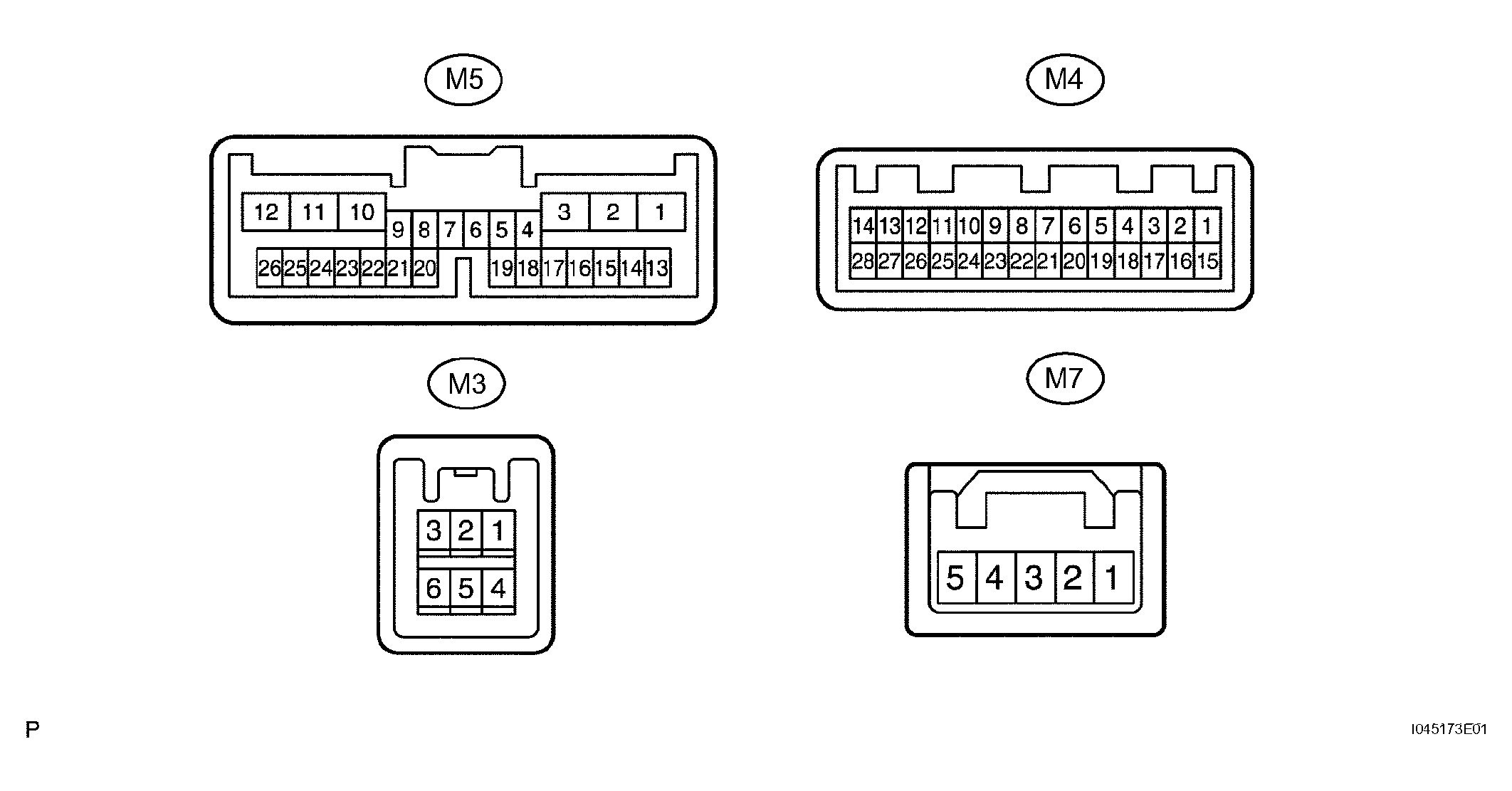 M5

12 11 10 9 8 7 6 5 4 3 2 1

26 25 24 23 22 21 20 19 18 17 16 15 14 13

M4

14 13 12 11 10 9 8 7 6 5 4 3 2 1

28 27 26 25 24 23 22 21 20 19 18 17 16 15

M3

3 2 1

6 5 4

M7

5 4 3 2 1

P

I045173E01