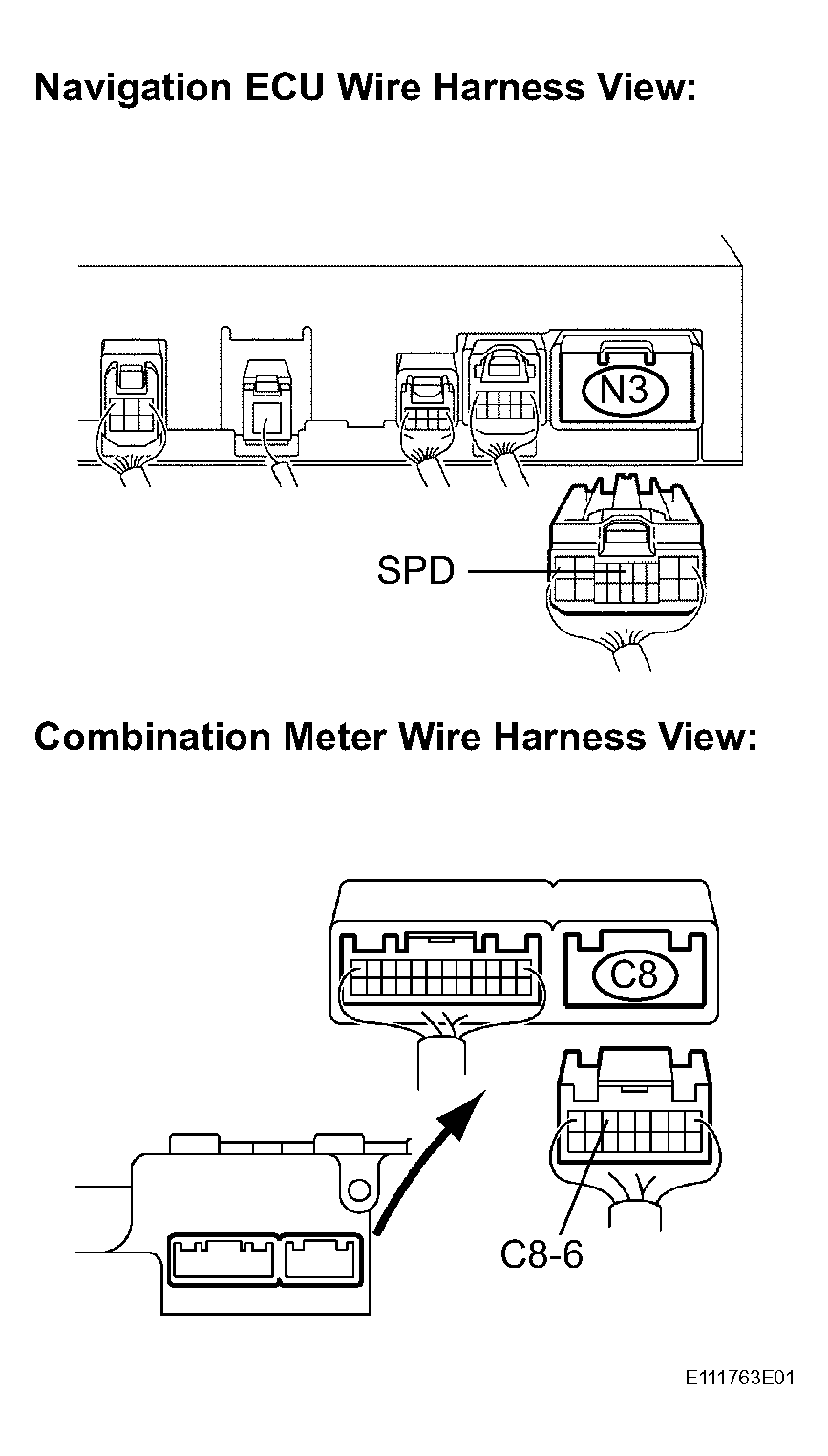 Navigation ECU Wire Harness View:

N3

SPD

Combination Meter Wire Harness View:

C8

C8-6

E111763E01