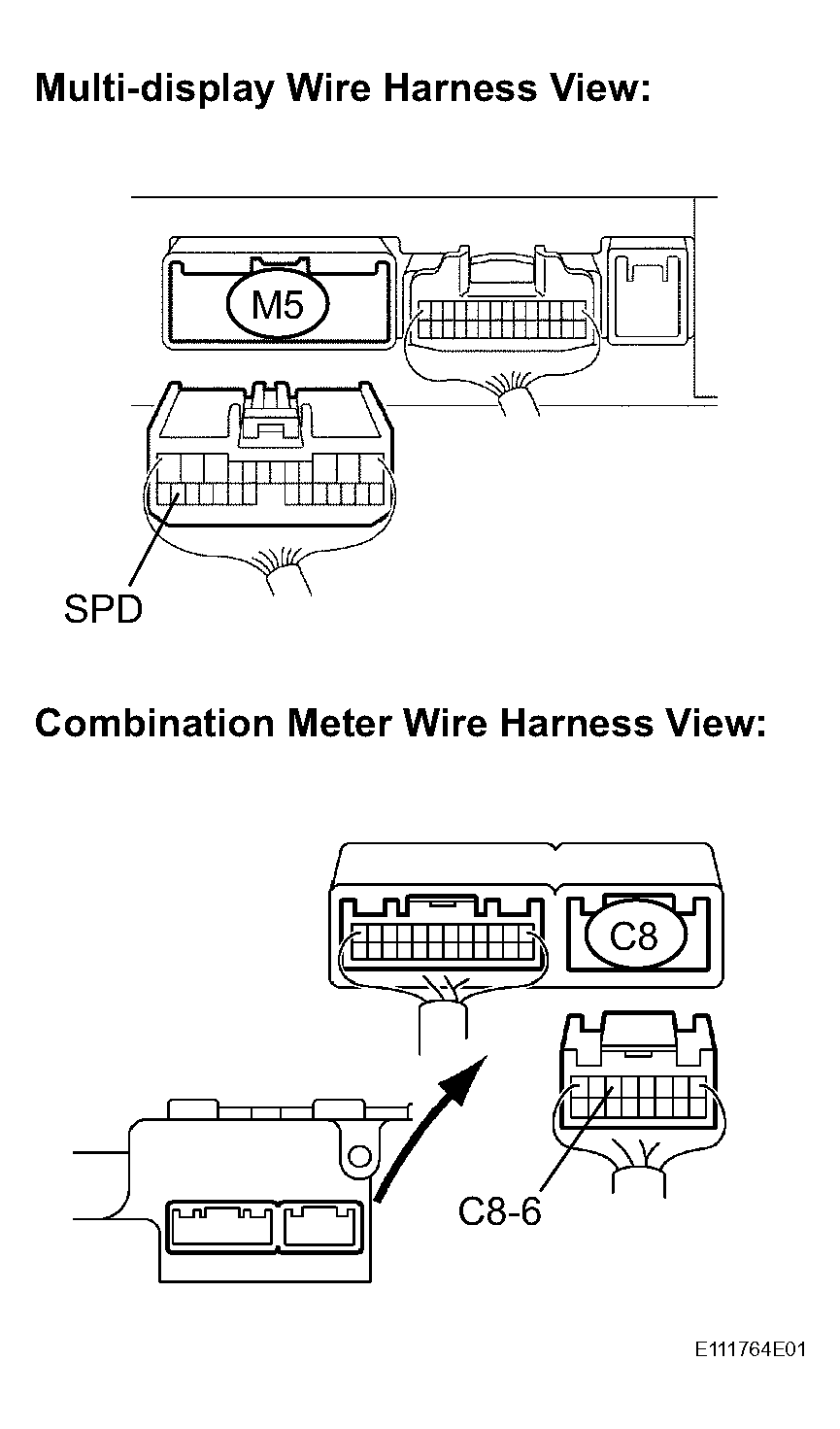 Multi-display Wire Harness View:

M5

SPD

Combination Meter Wire Harness View:

C8

C8-6

E111764E01