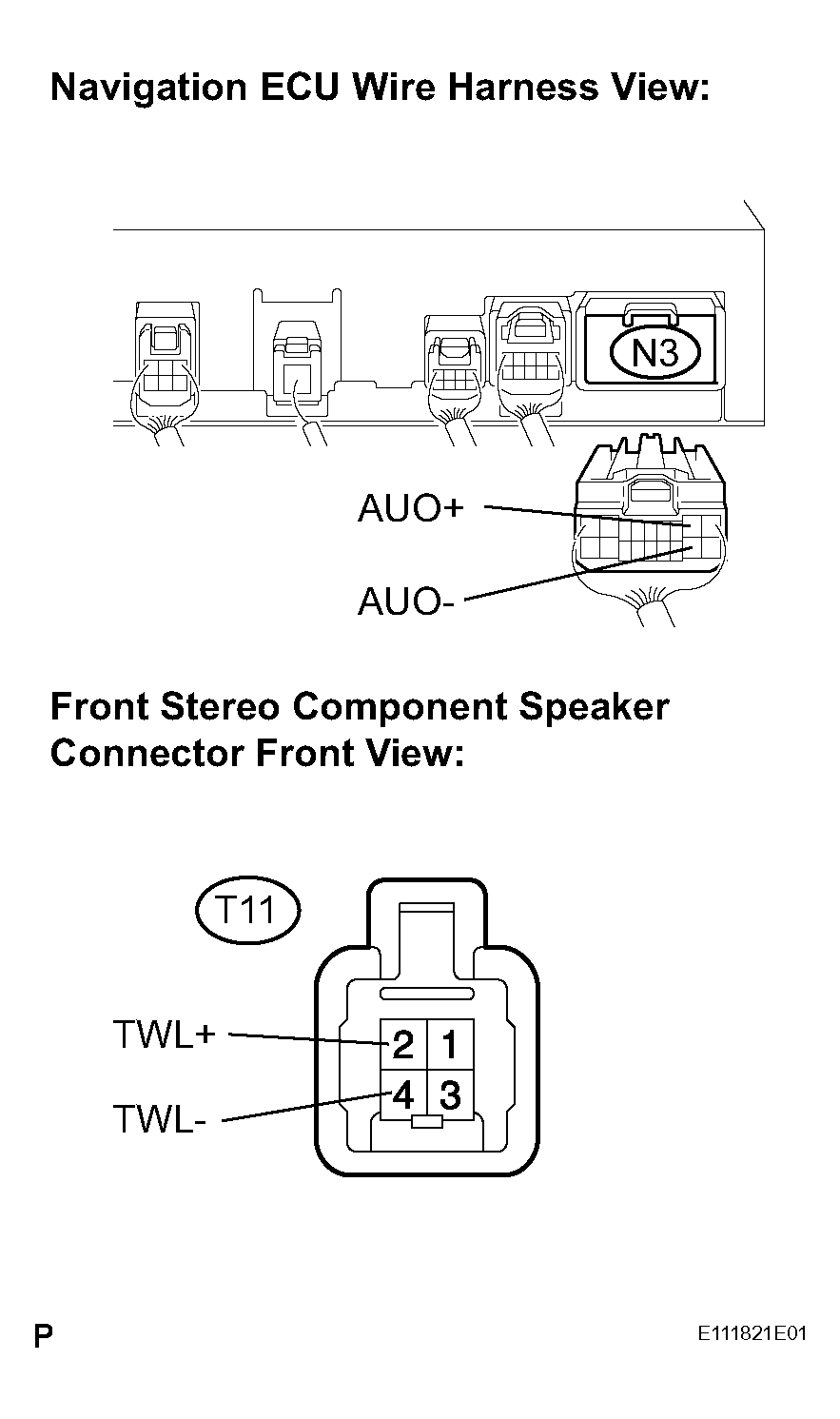 Navigation ECU Wire Harness View:

N3

AUO+

AUO-

Front Stereo Component Speaker Connector Front View:

T11

TWL+

TWL-

2 1
4 3

P

E111821E01