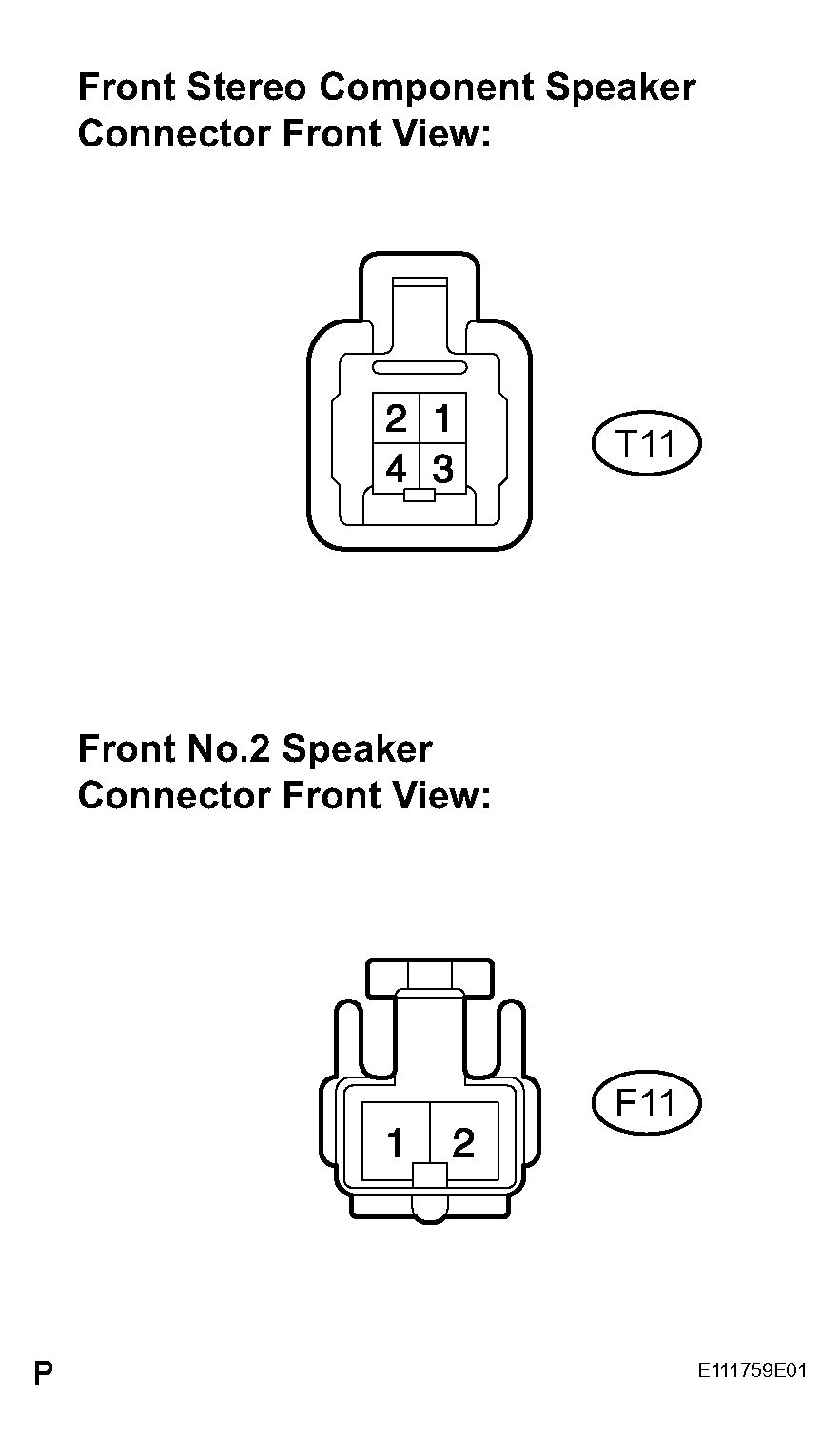 Front Stereo Component Speaker Connector Front View:

2 1
4 3

T11

Front No.2 Speaker Connector Front View:

1 2

F11

P

E111759E01