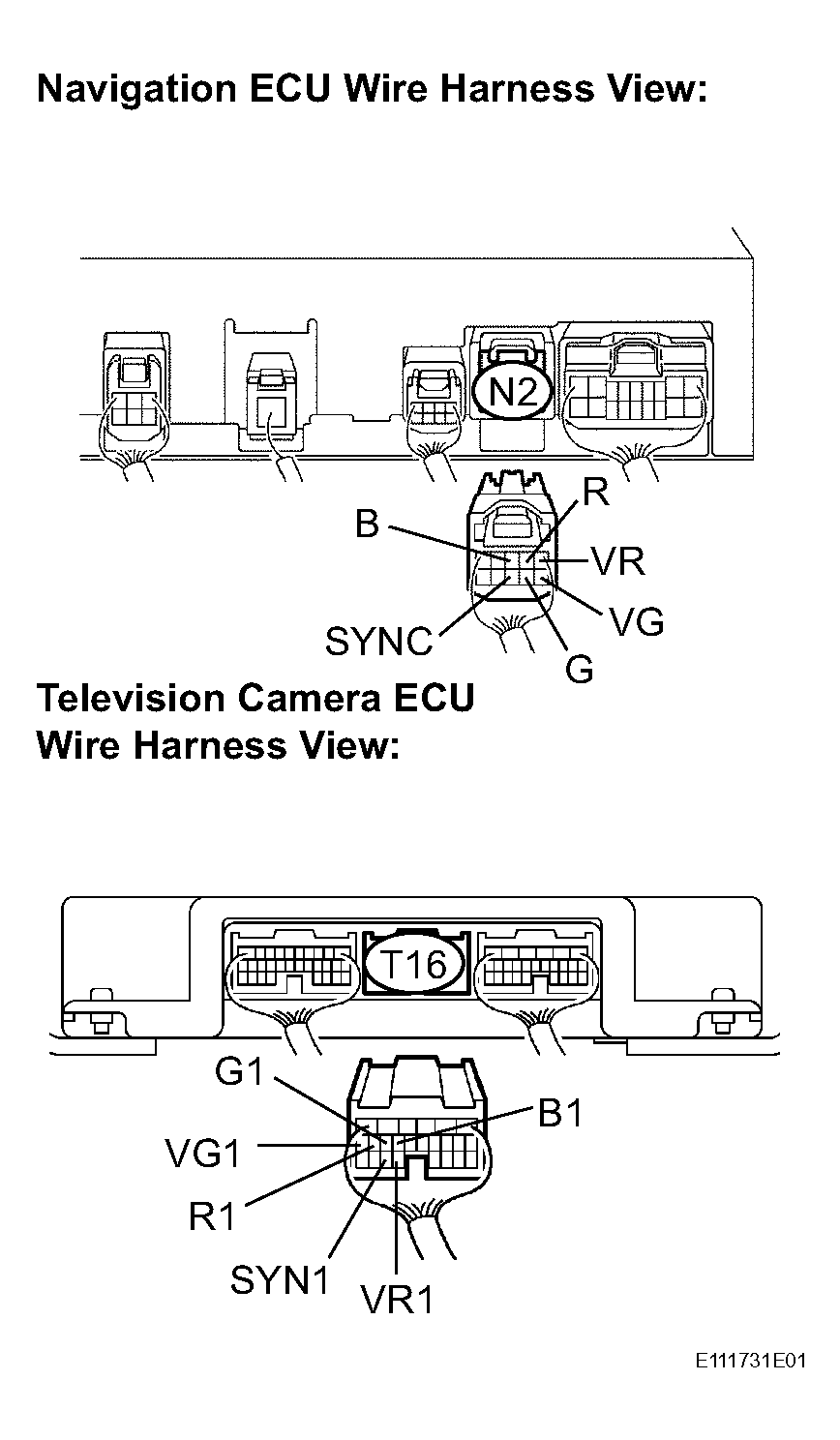 Navigation ECU Wire Harness View:

N2

B
R
VR
VG
SYNC
G

Television Camera ECU Wire Harness View:

T16

G1
B1
VG1
R1
SYN1
VR1

E111731E01