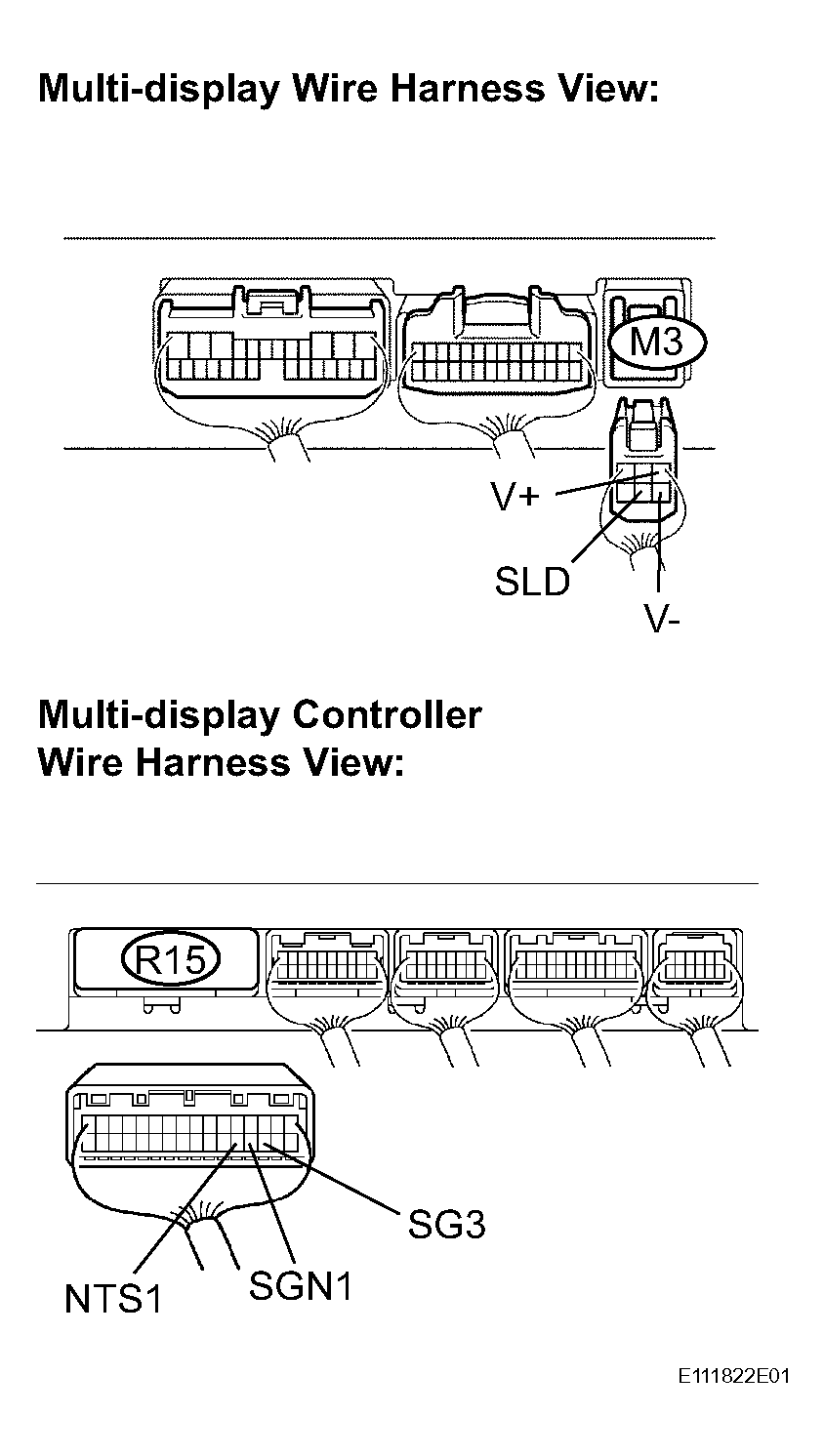 Multi-display Wire Harness View:

M3

V+

SLD

V-

Multi-display Controller Wire Harness View:

R15

SG3

NTS1

SGN1

E111822E01