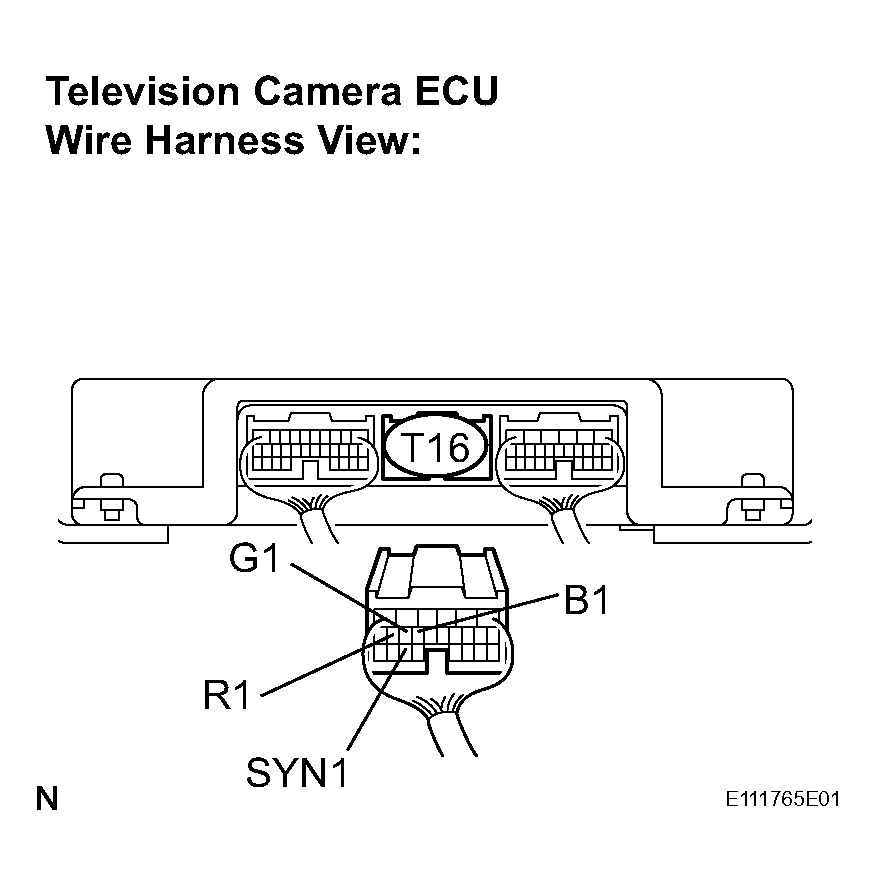 Television Camera ECU
Wire Harness View:

T16

G1
B1
R1
SYN1

N
E111765E01