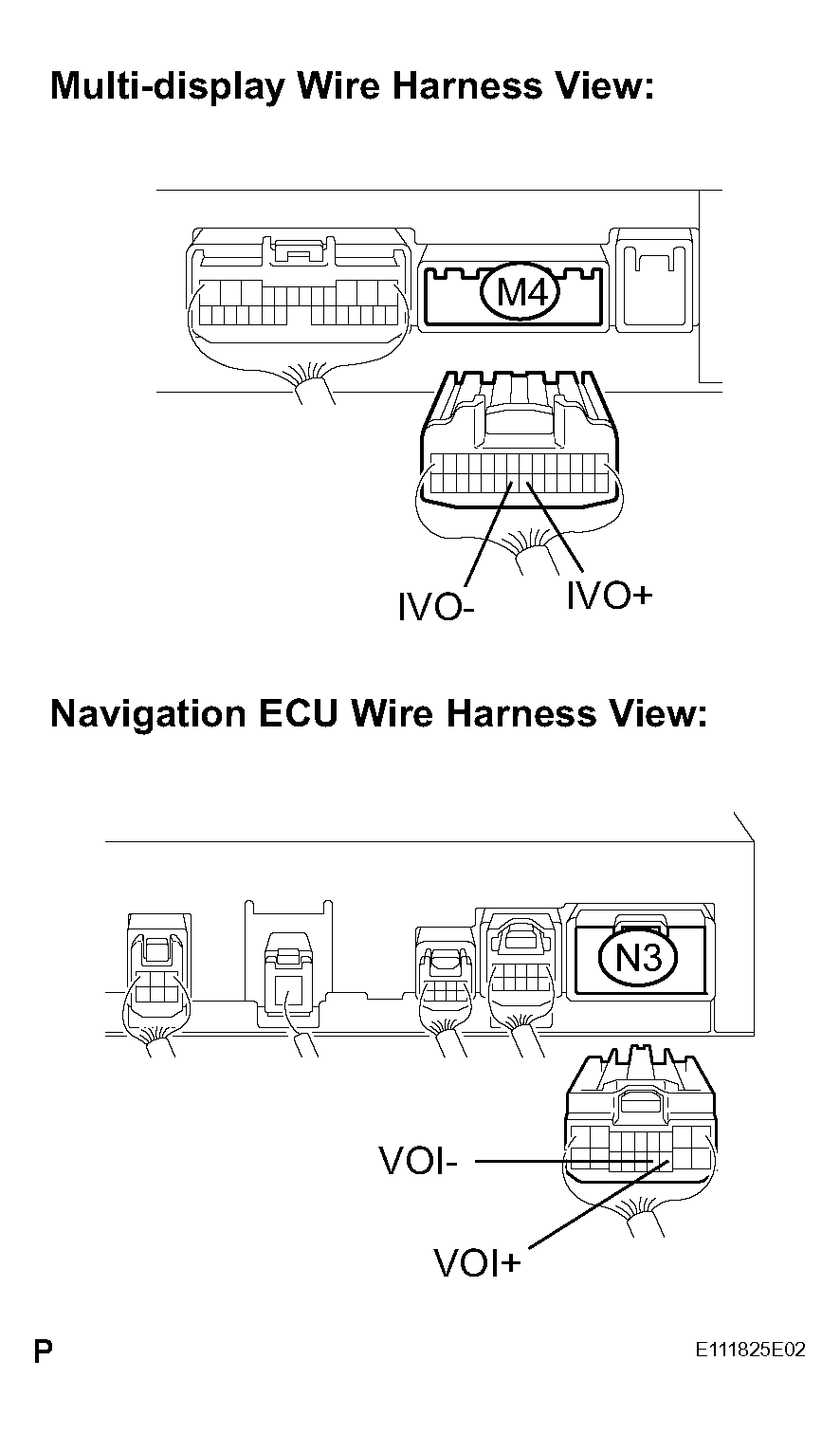 Multi-display Wire Harness View:

M4

IVO-

IVO+

Navigation ECU Wire Harness View:

N3

VOI-

VOI+

P

E111825E02