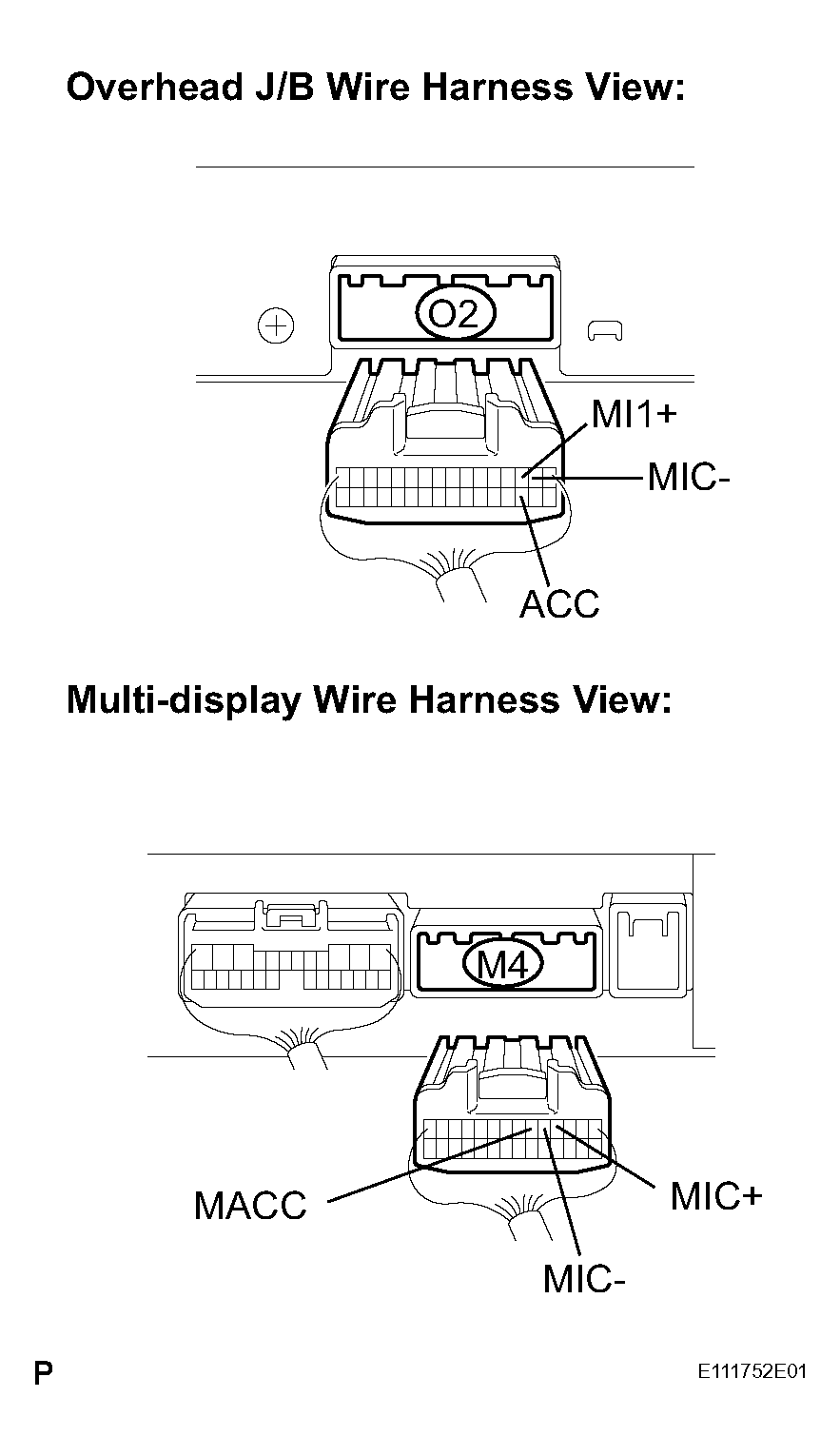 Overhead J/B Wire Harness View:

O2

MI1+

MIC-

ACC

Multi-display Wire Harness View:

M4

MACC

MIC+

MIC-

P

E111752E01