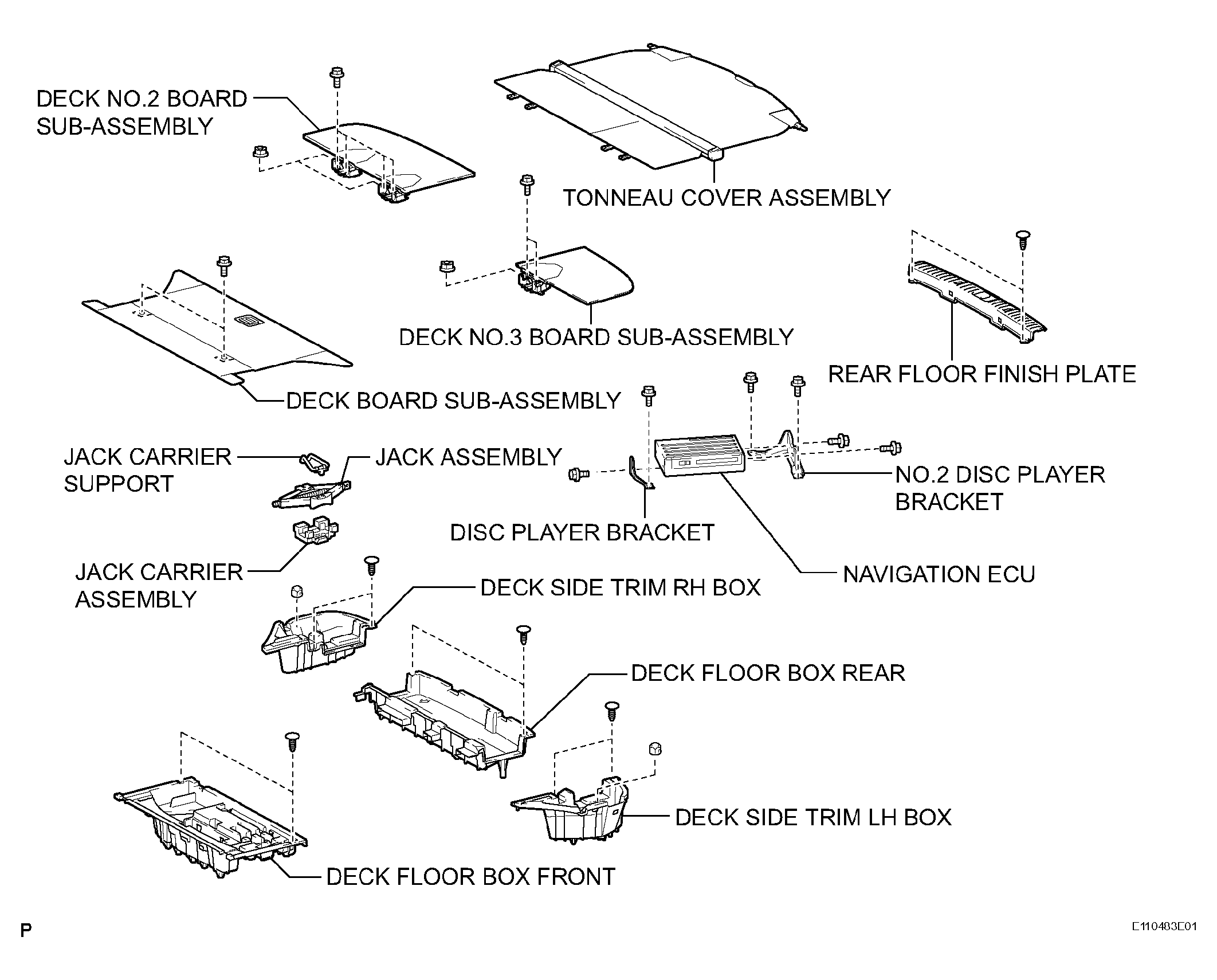 DECK NO.2 BOARD SUB-ASSEMBLY

TONNEAU COVER ASSEMBLY

DECK NO.3 BOARD SUB-ASSEMBLY

REAR FLOOR FINISH PLATE

DECK BOARD SUB-ASSEMBLY

JACK CARRIER SUPPORT

JACK ASSEMBLY

NO.2 DISC PLAYER BRACKET

DISC PLAYER BRACKET

JACK CARRIER ASSEMBLY

NAVIGATION ECU

DECK SIDE TRIM RH BOX

DECK FLOOR BOX REAR

DECK SIDE TRIM LH BOX

DECK FLOOR BOX FRONT

P

E110483E01