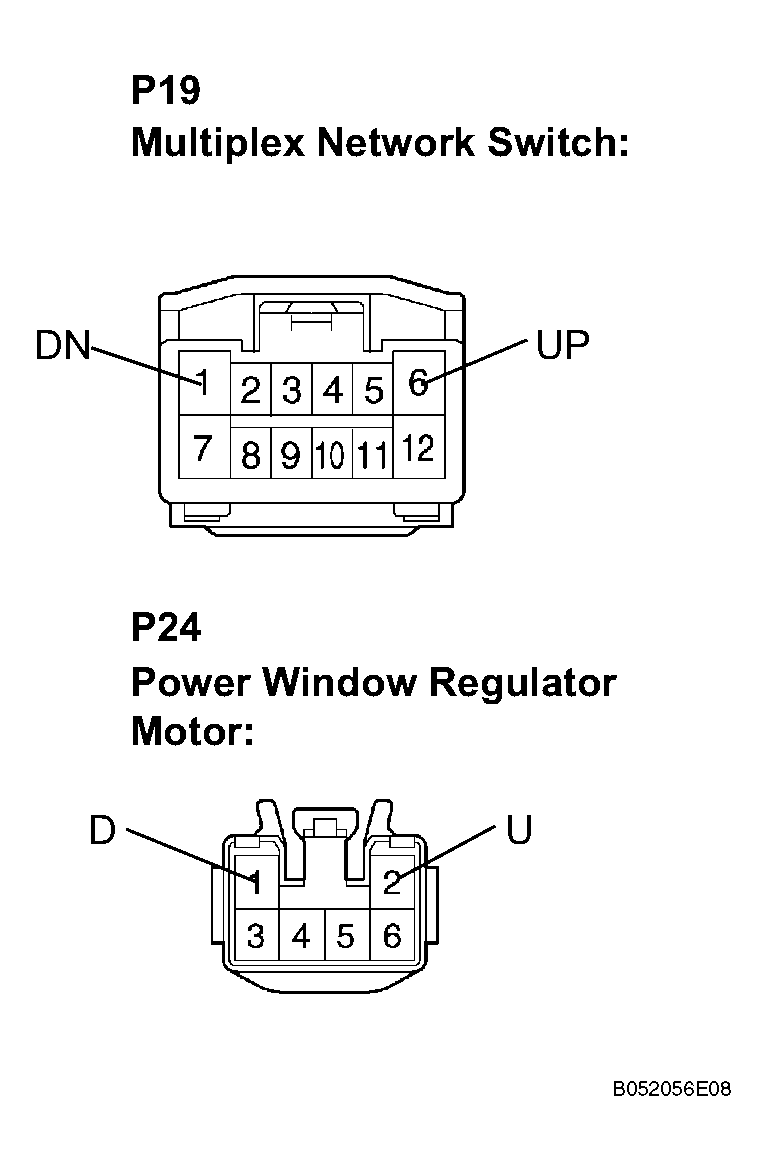 P19
Multiplex Network Switch:

DN
UP
1 2 3 4 5 6
7 8 9 10 11 12

P24
Power Window Regulator Motor:

D
U
1 2
3 4 5 6

B052056E08