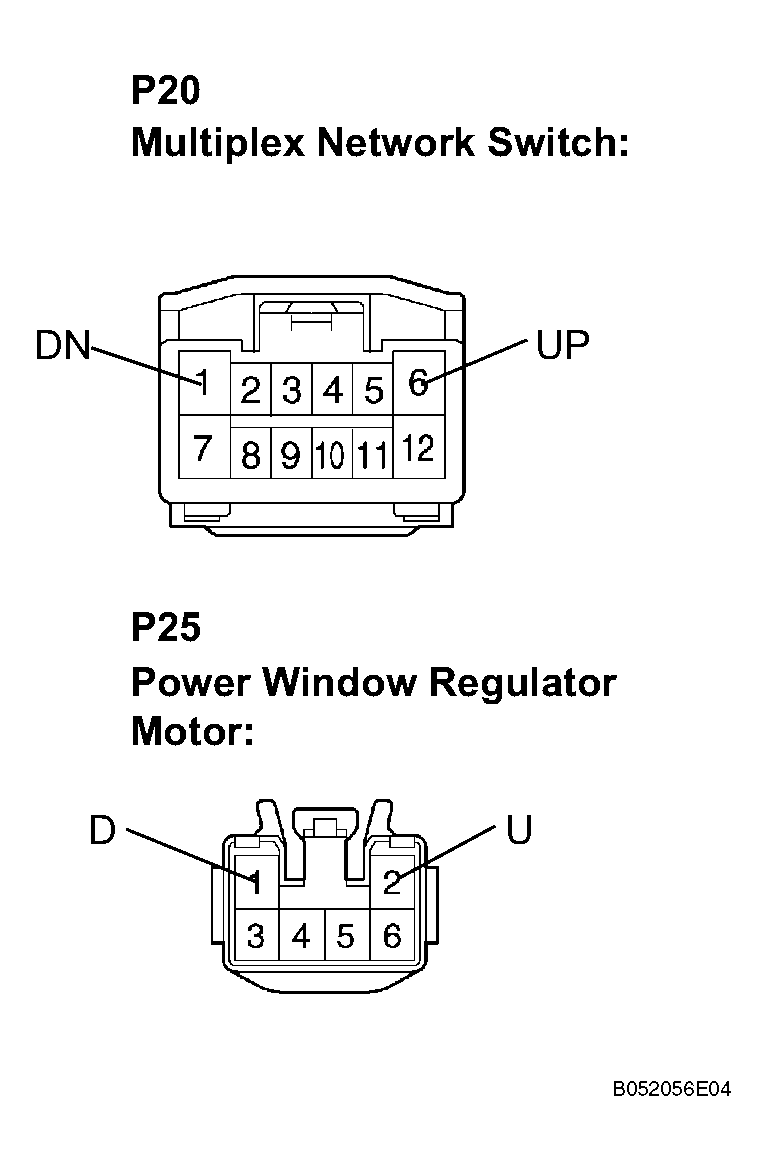 P20
Multiplex Network Switch:

DN
UP
1 2 3 4 5 6
7 8 9 10 11 12

P25
Power Window Regulator Motor:

D
U
1 2
3 4 5 6

B052056E04