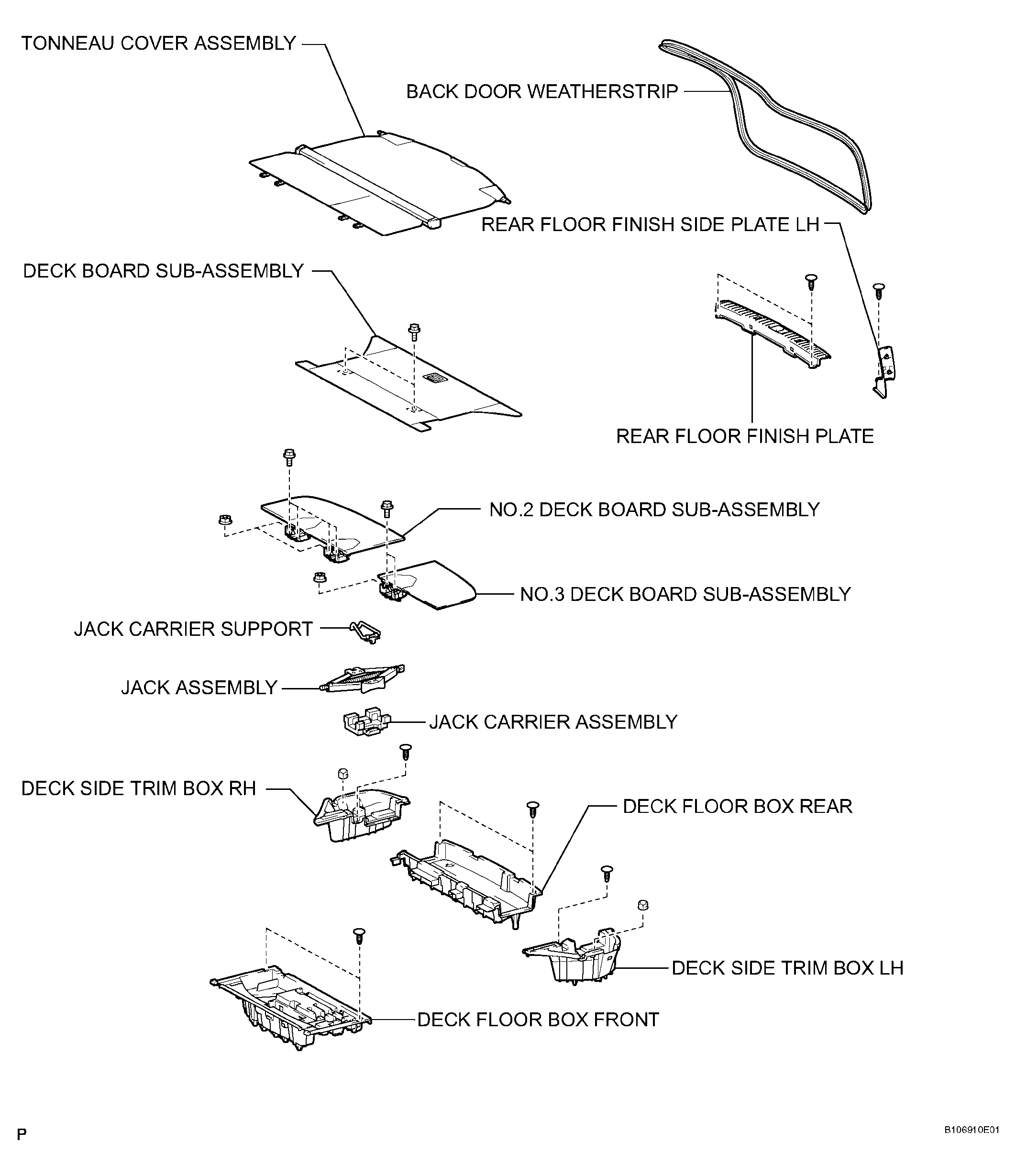 TONNEAU COVER ASSEMBLY

BACK DOOR WEATHERSTRIP

REAR FLOOR FINISH SIDE PLATE LH

DECK BOARD SUB-ASSEMBLY

REAR FLOOR FINISH PLATE

NO.2 DECK BOARD SUB-ASSEMBLY

NO.3 DECK BOARD SUB-ASSEMBLY

JACK CARRIER SUPPORT

JACK ASSEMBLY

JACK CARRIER ASSEMBLY

DECK SIDE TRIM BOX RH

DECK FLOOR BOX REAR

DECK SIDE TRIM BOX LH

DECK FLOOR BOX FRONT

P

B106910E01