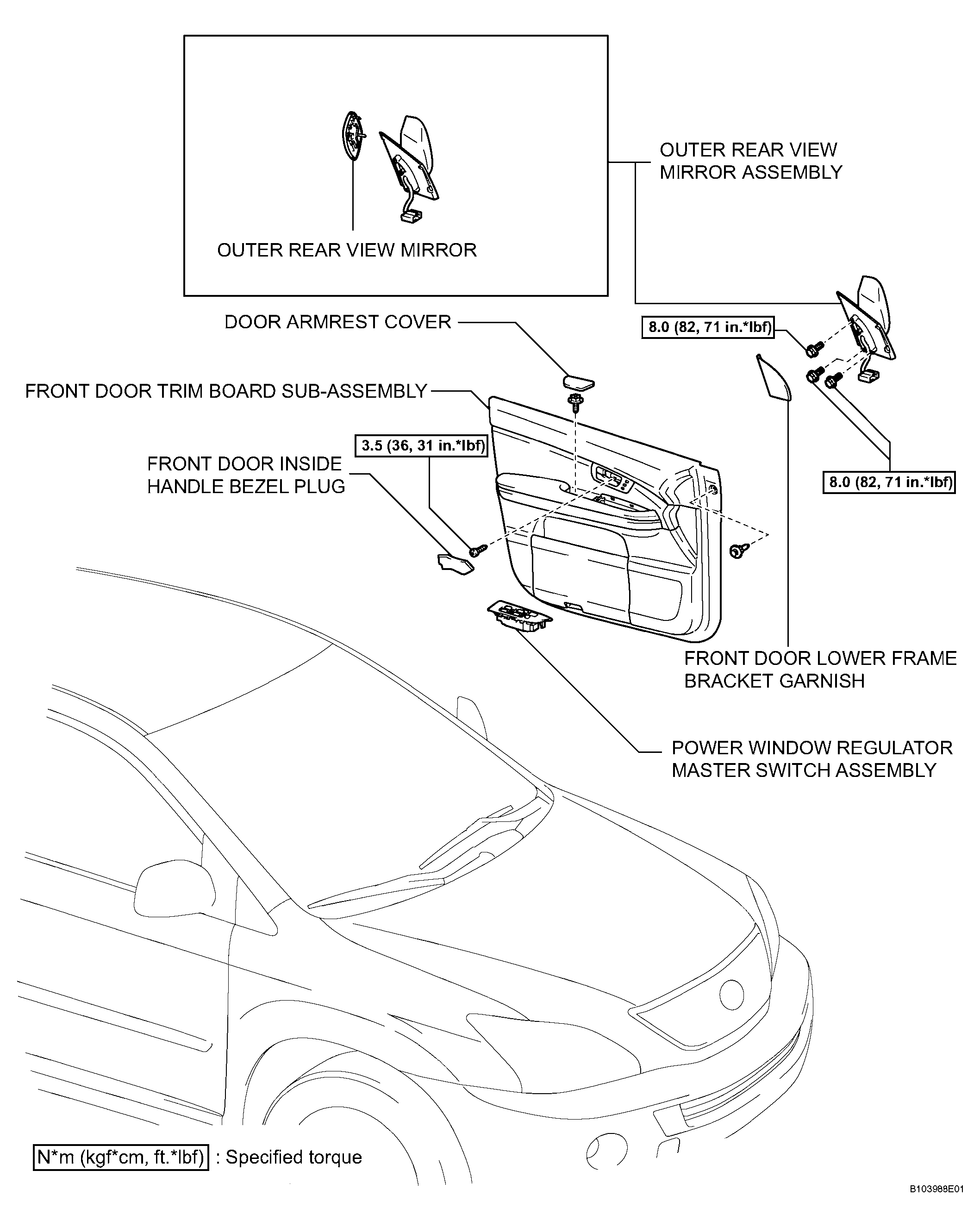 OUTER REAR VIEW MIRROR

OUTER REAR VIEW MIRROR ASSEMBLY

DOOR ARMREST COVER

8.0 (82, 71 in.*lbf)

FRONT DOOR TRIM BOARD SUB-ASSEMBLY

3.5 (36, 31 in.*lbf)

FRONT DOOR INSIDE HANDLE BEZEL PLUG

8.0 (82, 71 in.*lbf)

FRONT DOOR LOWER FRAME BRACKET GARNISH

POWER WINDOW REGULATOR MASTER SWITCH ASSEMBLY

N*m (kgf*cm, ft.*lbf) : Specified torque

B103988E01