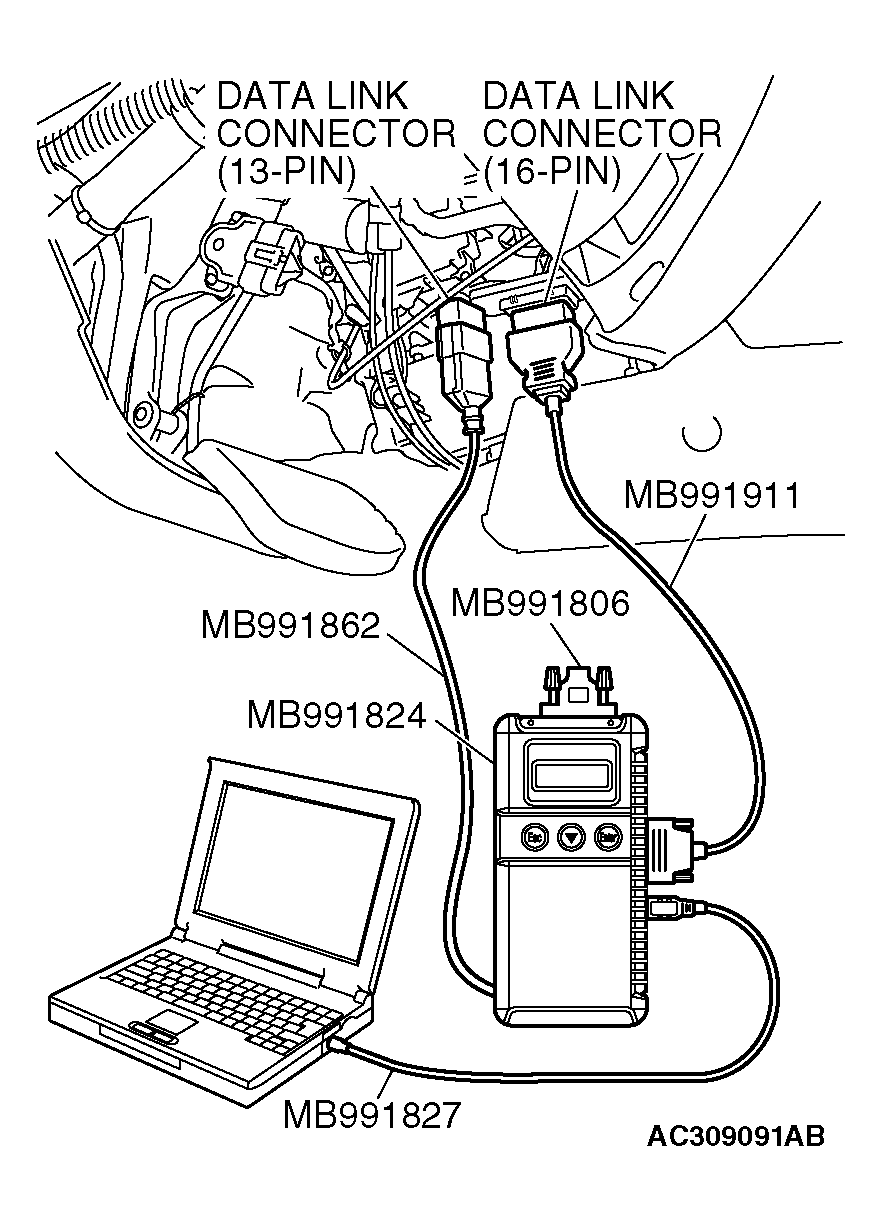 DATA LINK CONNECTOR (13-PIN)

DATA LINK CONNECTOR (16-PIN)

MB991911

MB991806

MB991862

MB991824

Esc

Enter

MB991827

AC309091AB