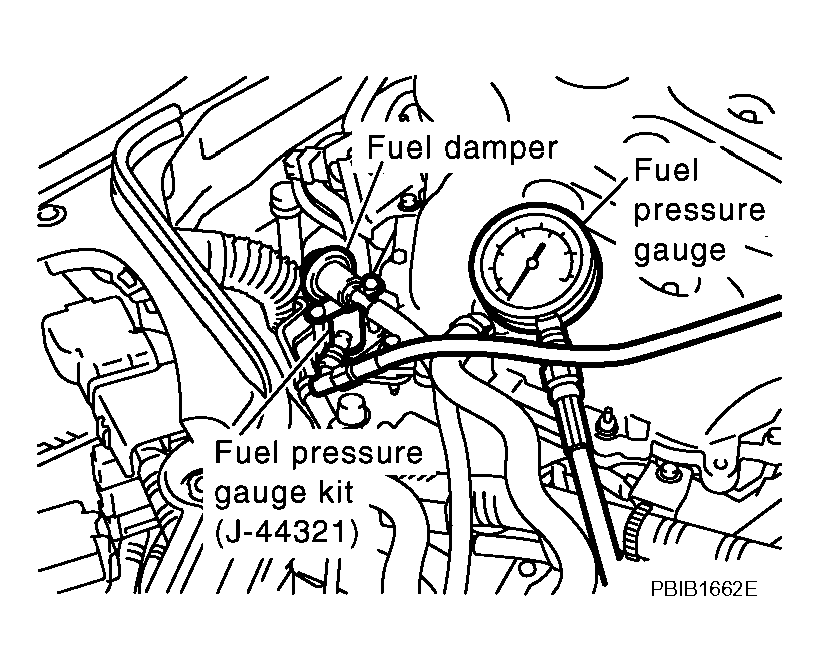 Fuel damper

Fuel pressure gauge

Fuel pressure gauge kit (J-44321)

PBIB1662E