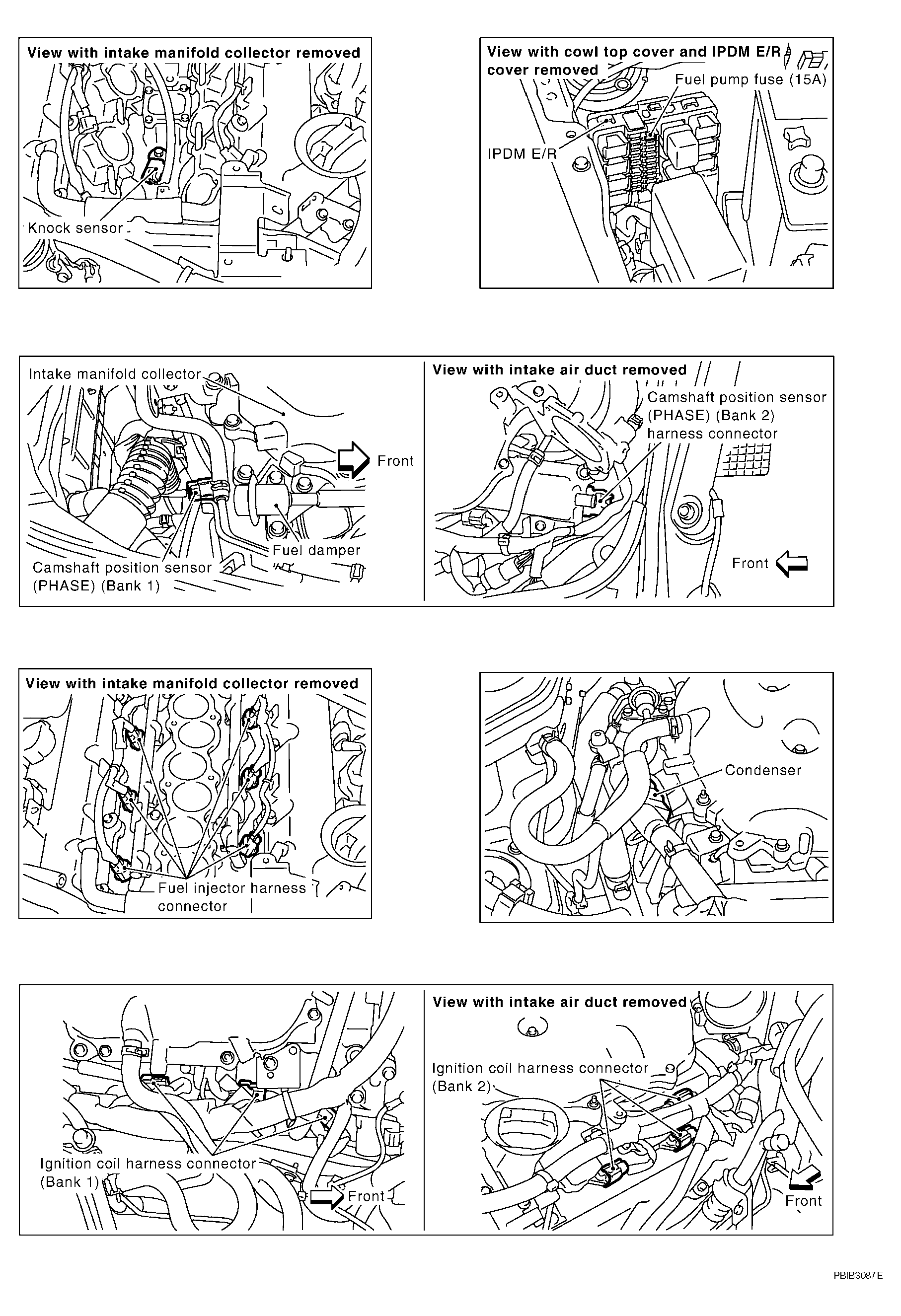 View with intake manifold collector removed

Knock sensor

View with cowl top cover and IPDM E/R cover removed

Fuel pump fuse (15A)

IPDM E/R

Intake manifold collector

Front

Fuel damper

Camshaft position sensor (PHASE) (Bank 1)

View with intake air duct removed

Camshaft position sensor (PHASE) (Bank 2) harness connector

Front

View with intake manifold collector removed

Fuel injector harness connector

Condenser

Ignition coil harness connector (Bank 1)

Front

View with intake air duct removed

Ignition coil harness connector (Bank 2)

Front

PBIB3087E