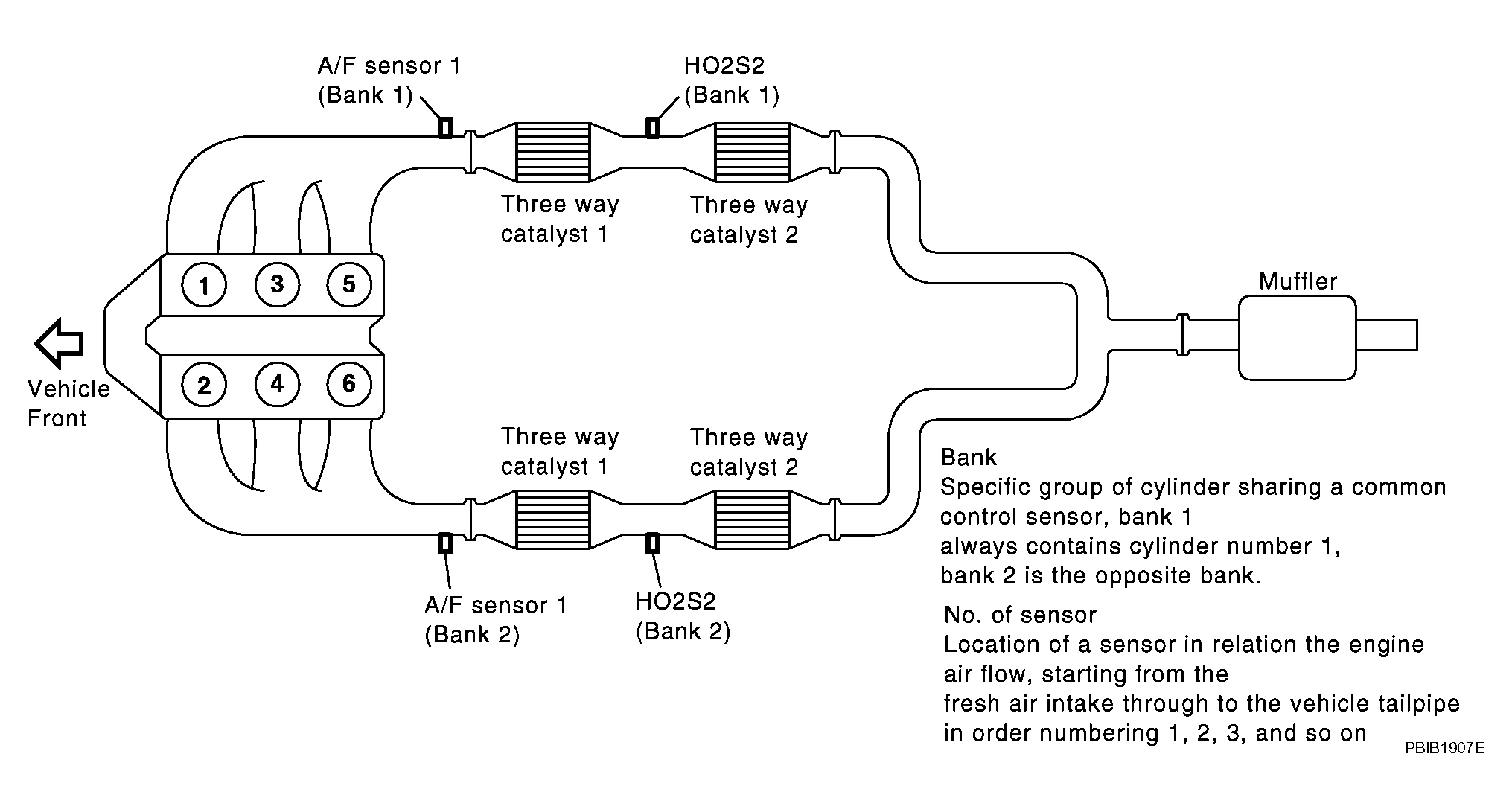 A/F sensor 1
(Bank 1)

HO2S2
(Bank 1)

Three way
catalyst 1

Three way
catalyst 2

1 3 5
2 4 6

Vehicle
Front

Muffler

Three way
catalyst 1

Three way
catalyst 2

A/F sensor 1
(Bank 2)

HO2S2
(Bank 2)

Bank
Specific group of cylinder sharing a common control sensor, bank 1 always contains cylinder number 1, bank 2 is the opposite bank.

No. of sensor
Location of a sensor in relation the engine air flow, starting from the fresh air intake through to the vehicle tailpipe in order numbering 1, 2, 3, and so on

PBIB1907E