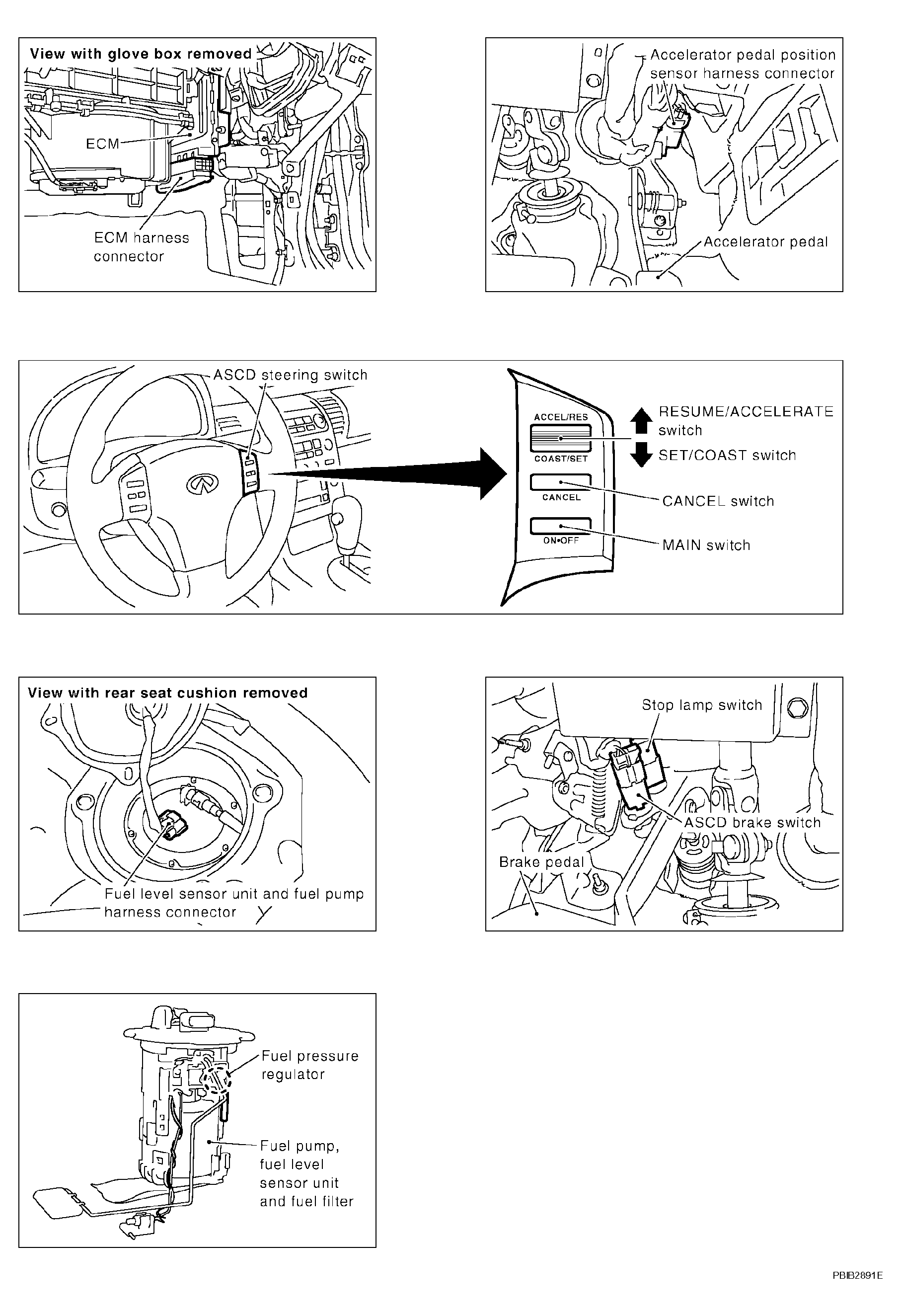 View with glove box removed

ECM

ECM harness connector

Accelerator pedal position sensor harness connector

Accelerator pedal

ASCD steering switch

ACCEL/RES

COAST/SET

CANCEL

ON•OFF

RESUME/ACCELERATE switch

SET/COAST switch

CANCEL switch

MAIN switch

View with rear seat cushion removed

Fuel level sensor unit and fuel pump harness connector

Stop lamp switch

ASCD brake switch

Brake pedal

Fuel pressure regulator

Fuel pump, fuel level sensor unit and fuel filter

PBIB2891E