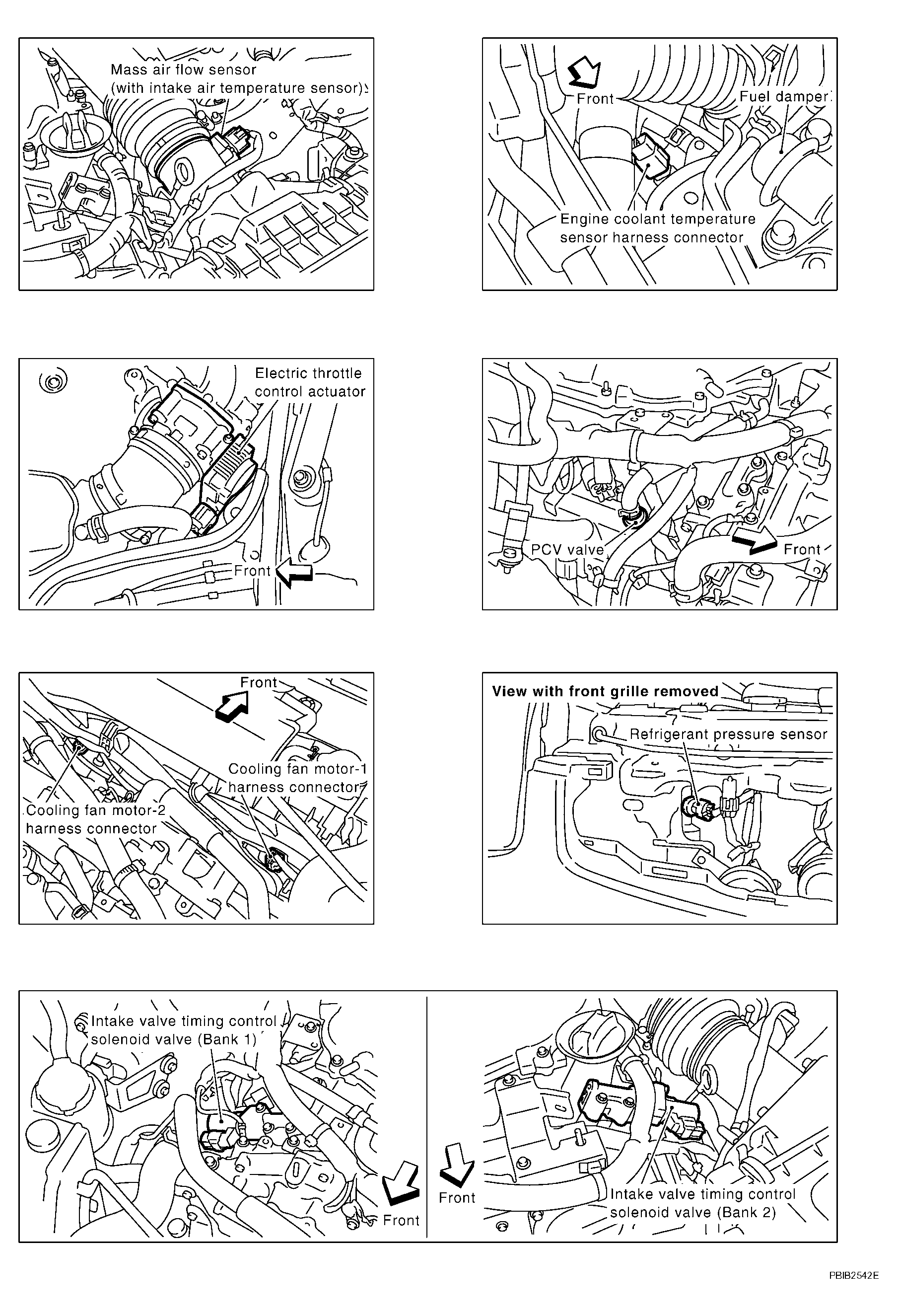 Mass air flow sensor (with intake air temperature sensor)

Front

Fuel damper

Engine coolant temperature sensor harness connector

Electric throttle control actuator

Front

PCV valve

Front

Front

Cooling fan motor-1 harness connector

Cooling fan motor-2 harness connector

View with front grille removed

Refrigerant pressure sensor

Intake valve timing control solenoid valve (Bank 1)

Front

Front

Intake valve timing control solenoid valve (Bank 2)

PBIB2542E