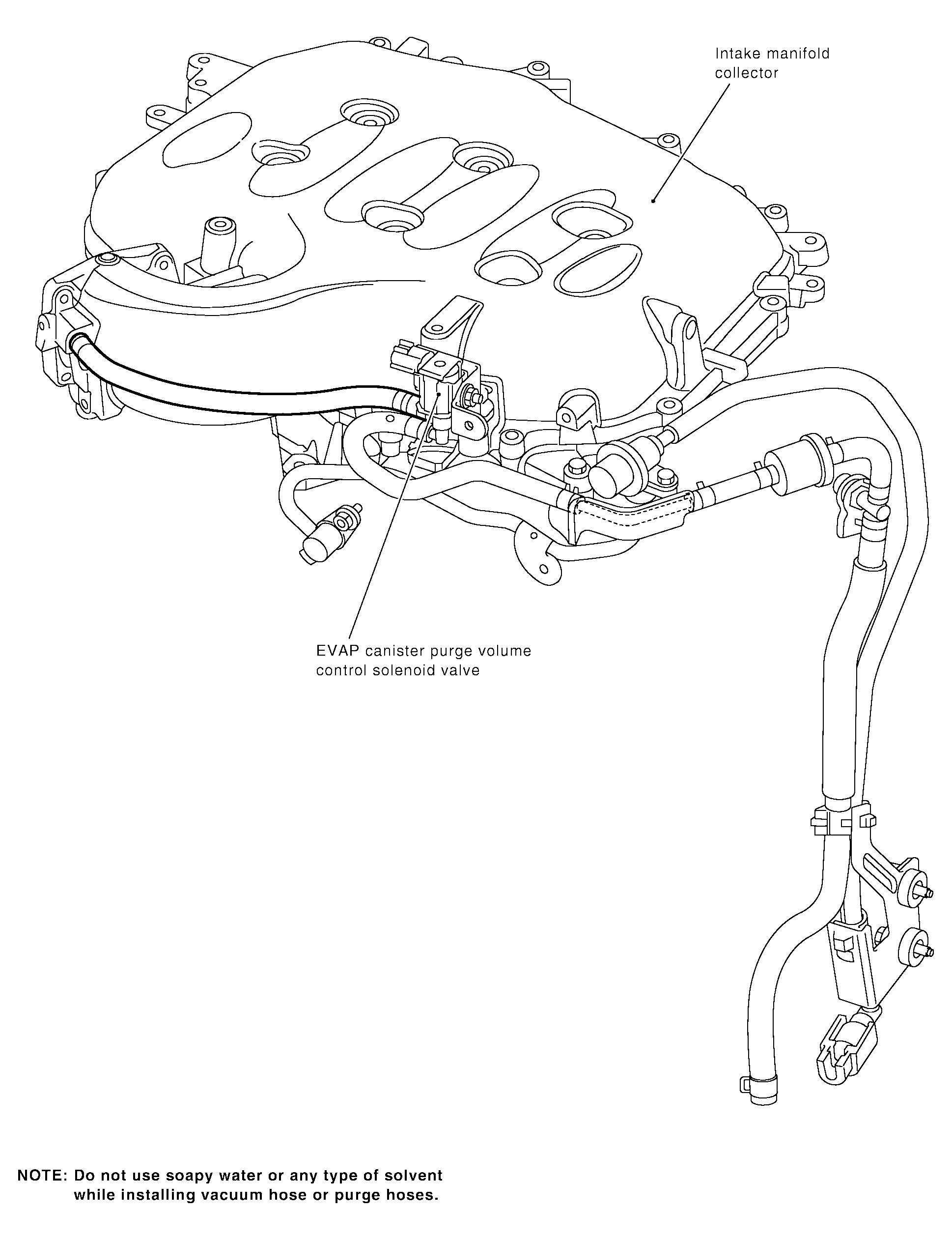 Intake manifold collector

EVAP canister purge volume control solenoid valve

NOTE: Do not use soapy water or any type of solvent while installing vacuum hose or purge hoses.