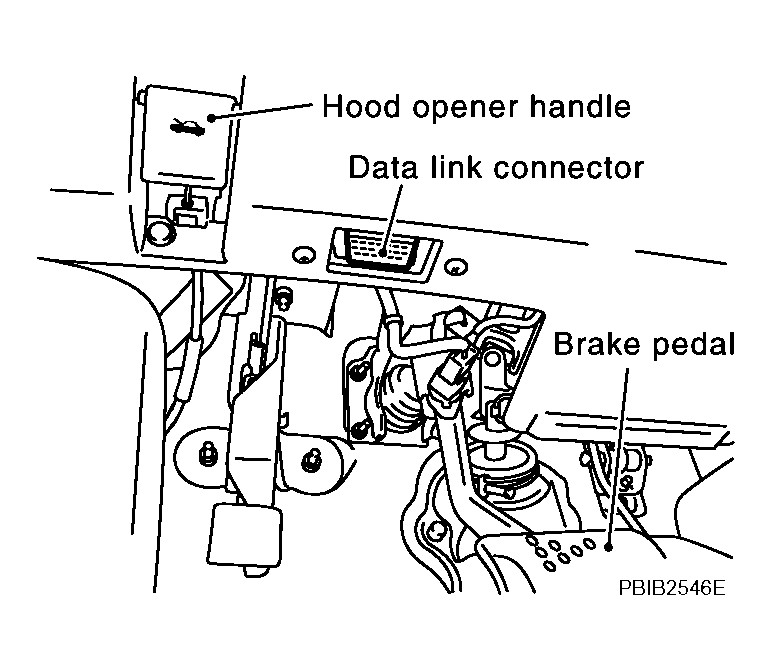 Hood opener handle

Data link connector

Brake pedal

PBIB2546E