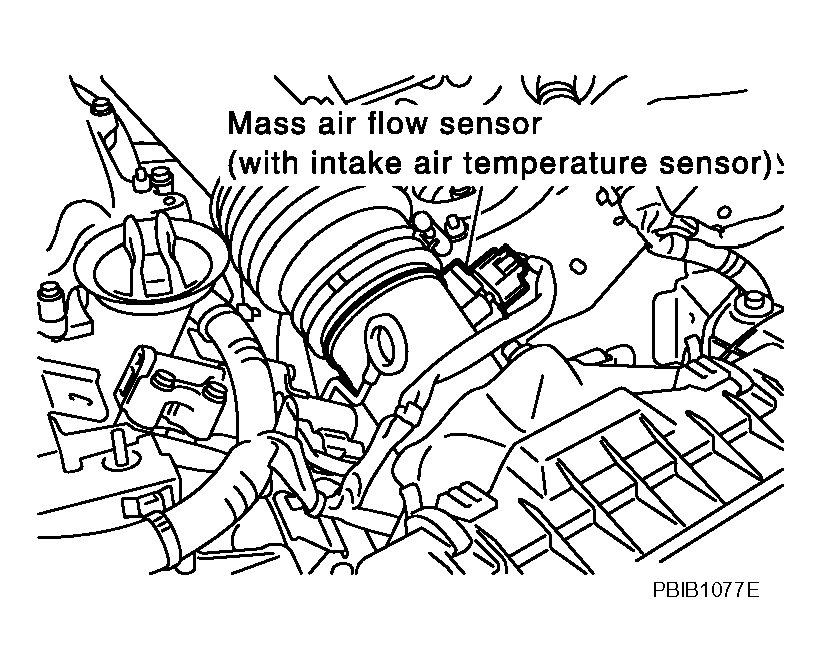 Mass air flow sensor
(with intake air temperature sensor)

PBIB1077E