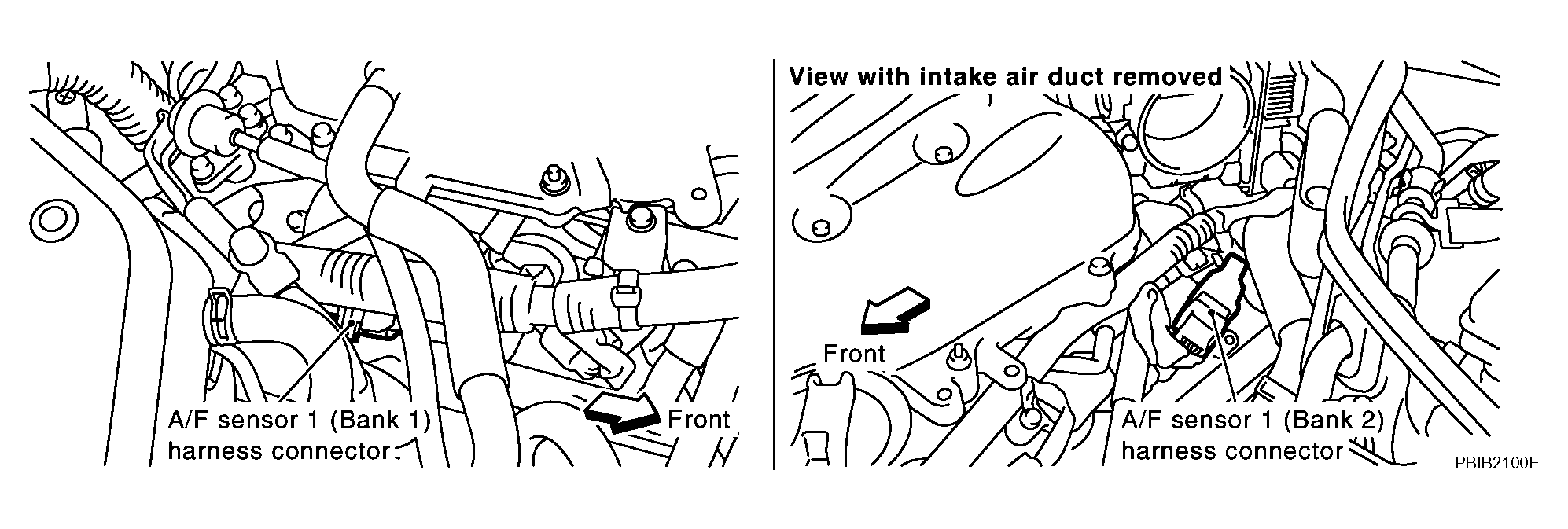 A/F sensor 1 (Bank 1) harness connector

Front

View with intake air duct removed

Front

A/F sensor 1 (Bank 2) harness connector

PBIB2100E