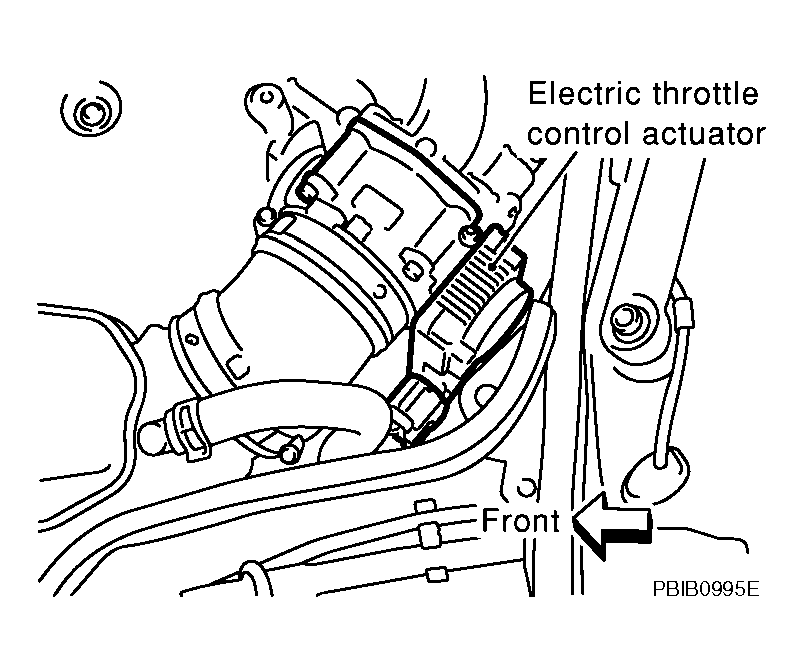 Electric throttle control actuator

Front

PBIB0995E