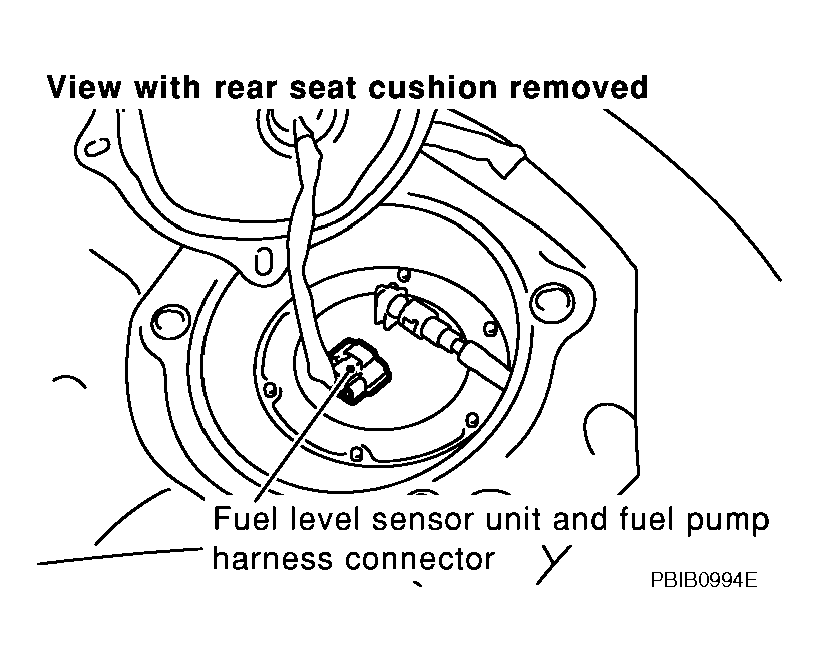 View with rear seat cushion removed

Fuel level sensor unit and fuel pump harness connector

PBIB0994E