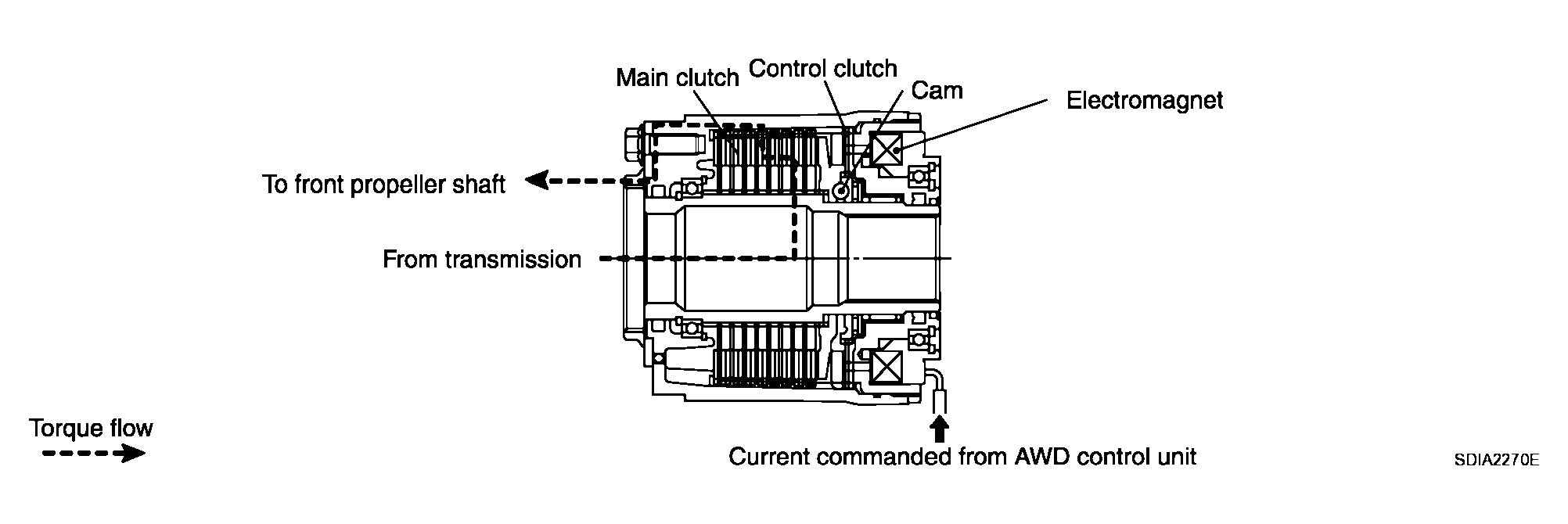 Main clutch
Control clutch
Cam
Electromagnet
To front propeller shaft
From transmission
Torque flow
Current commanded from AWD control unit
SDIA2270E