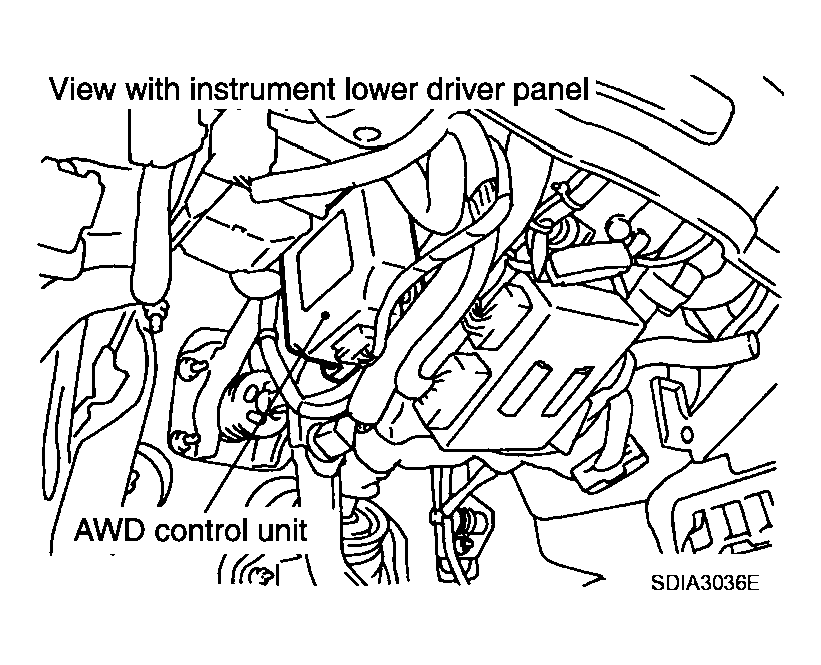 View with instrument lower driver panel

AWD control unit

SDIA3036E