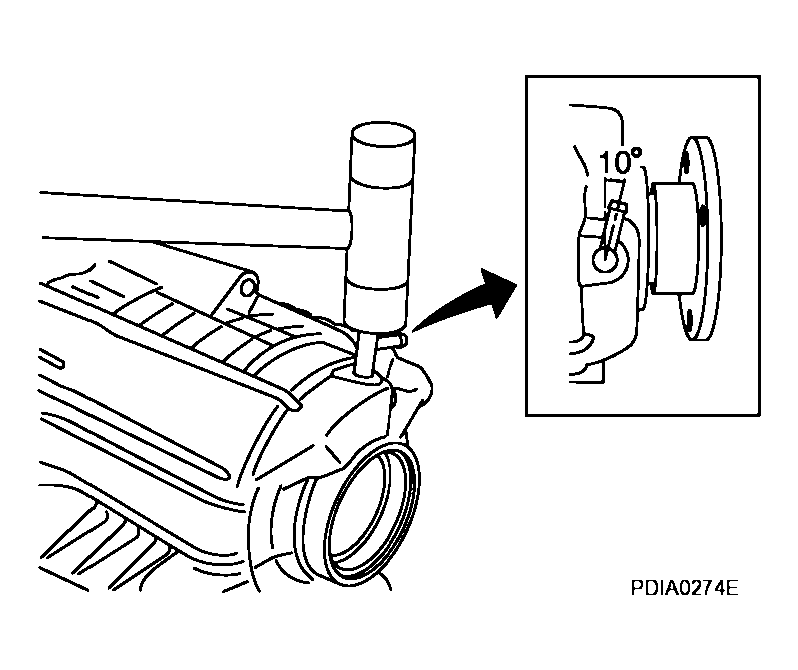 10°

PDIA0274E