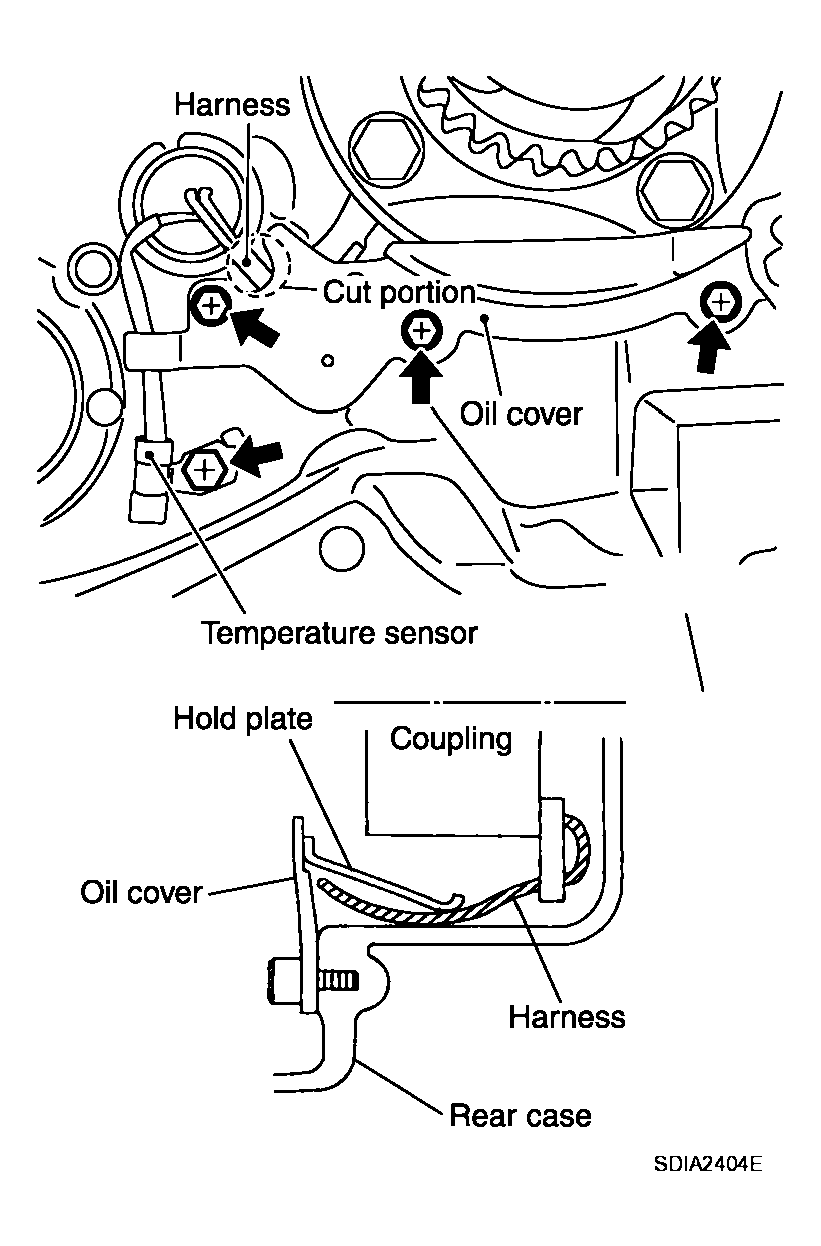 Harness
Cut portion
Oil cover
Temperature sensor
Hold plate
Coupling
Oil cover
Harness
Rear case
SDIA2404E