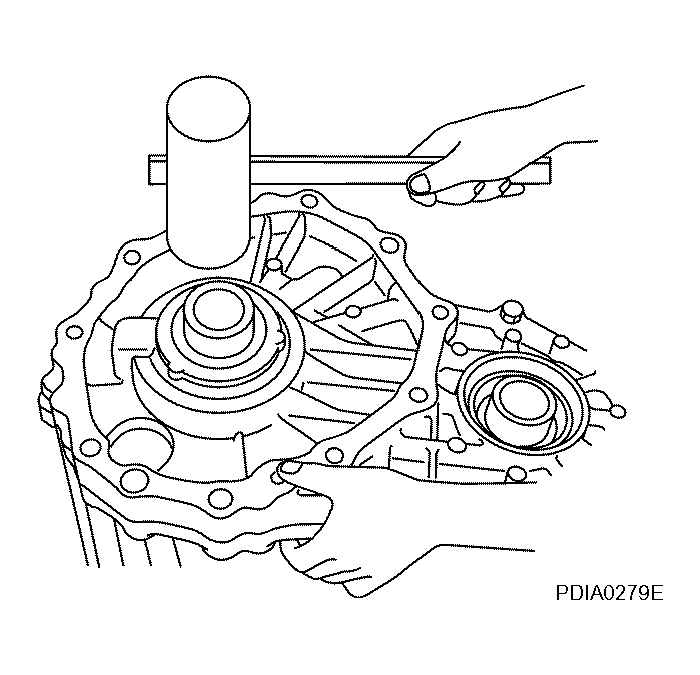 PDIA0279E