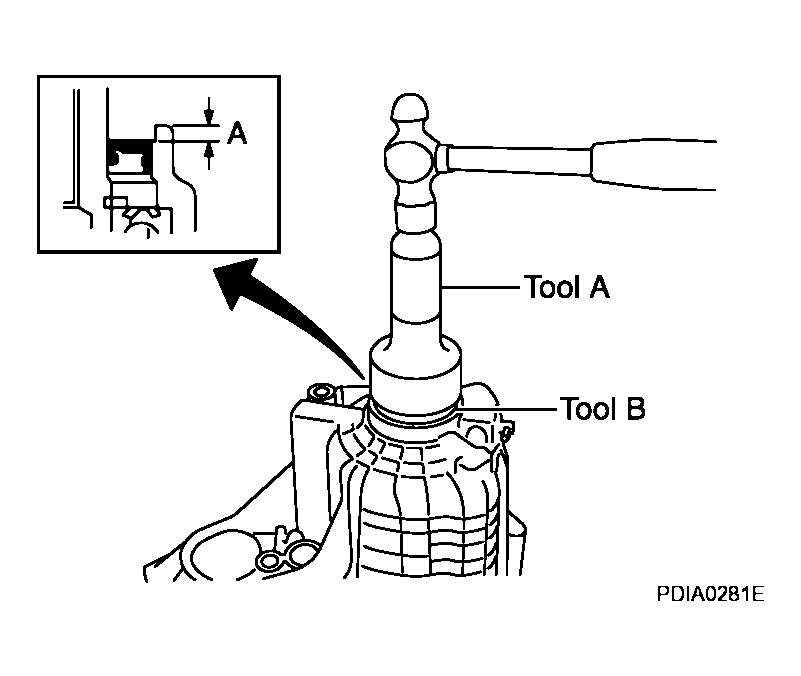 A

Tool A

Tool B

PDIA0281E