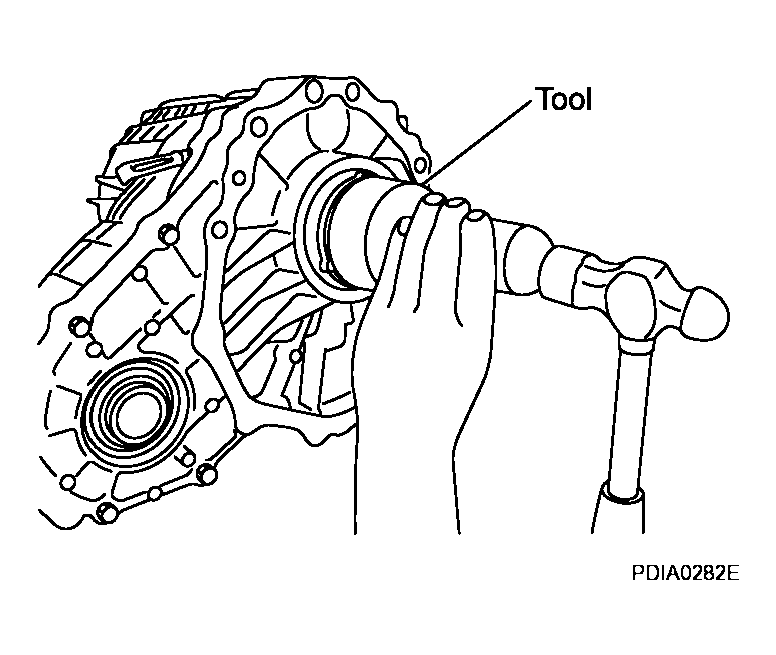 Tool

PDIA0282E