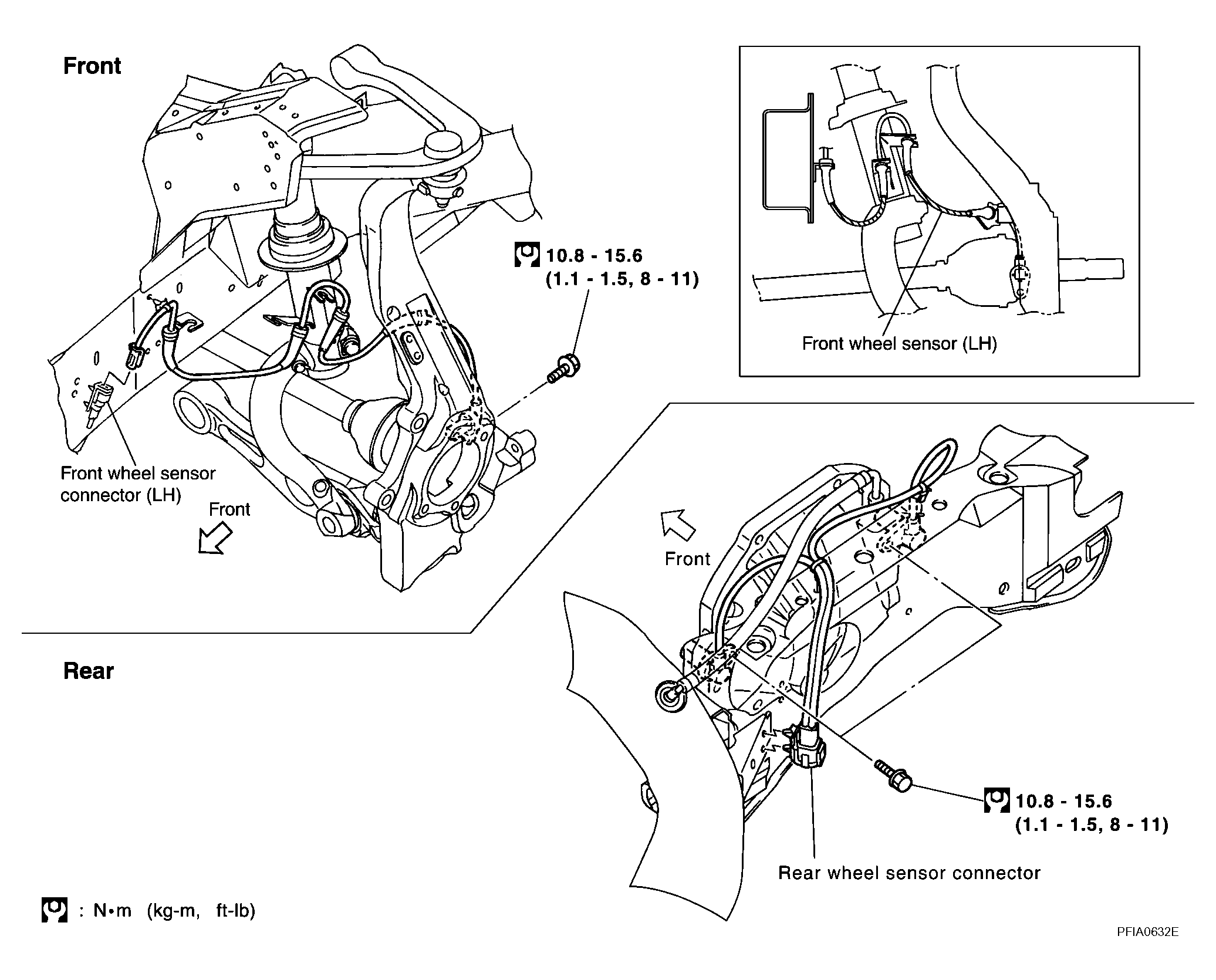 Front

10.8 - 15.6
(1.1 - 1.5, 8 - 11)

Front wheel sensor (LH)

Front wheel sensor connector (LH)

Front

Front

Rear

10.8 - 15.6
(1.1 - 1.5, 8 - 11)

Rear wheel sensor connector

: N•m (kg-m, ft-lb)

PFIA0632E