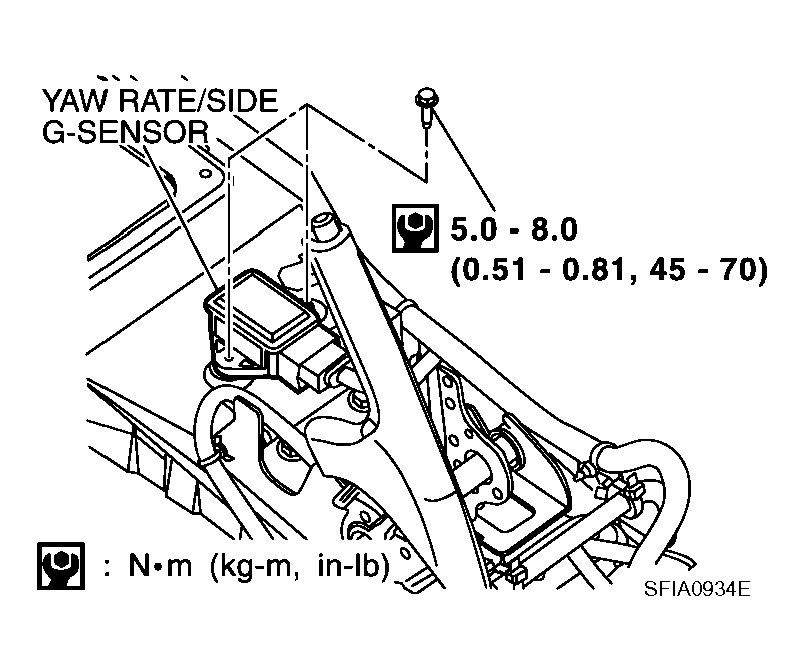 YAW RATE/SIDE G-SENSOR

5.0 - 8.0
(0.51 - 0.81, 45 - 70)

: N•m (kg-m, in-lb)

SFIA0934E