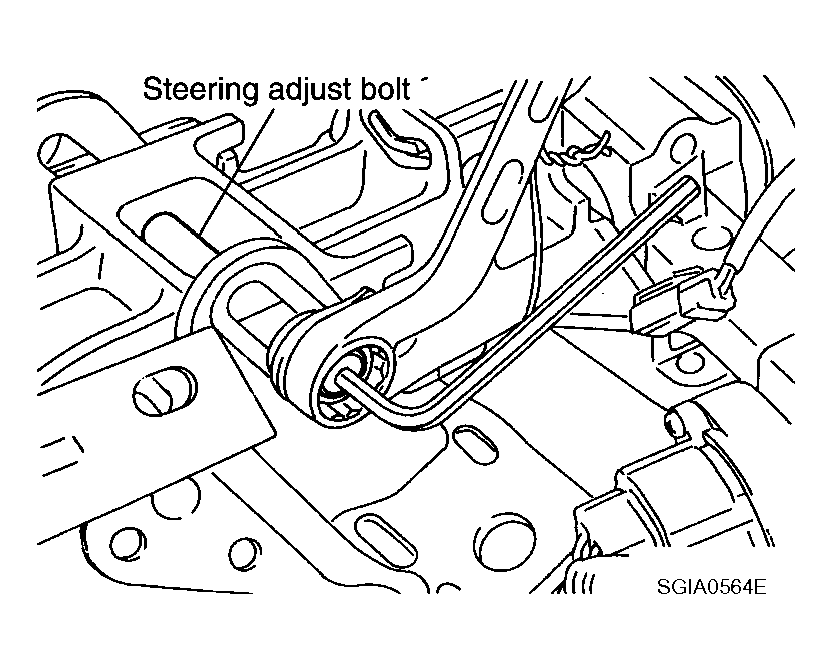 Steering adjust bolt

SGIA0564E