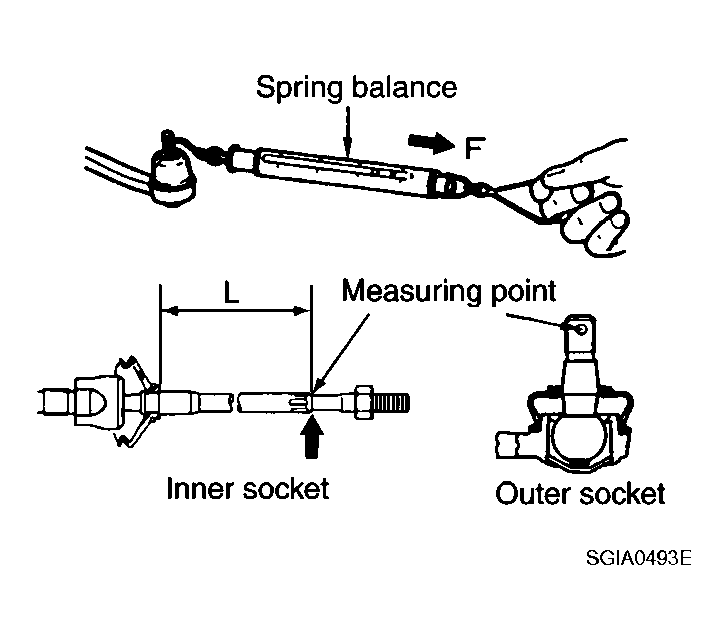 Spring balance
F
L
Measuring point
Inner socket
Outer socket
SGIA0493E