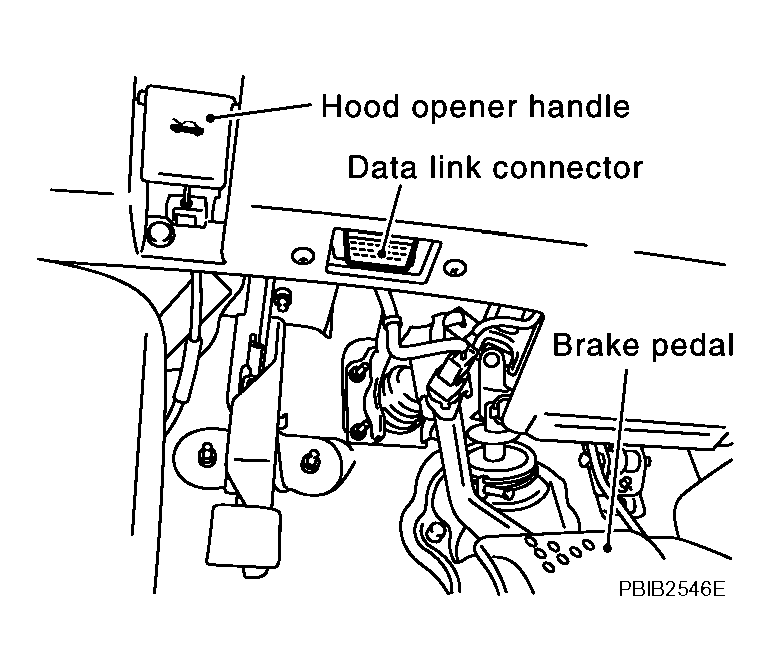 Hood opener handle
Data link connector
Brake pedal
PBIB2546E