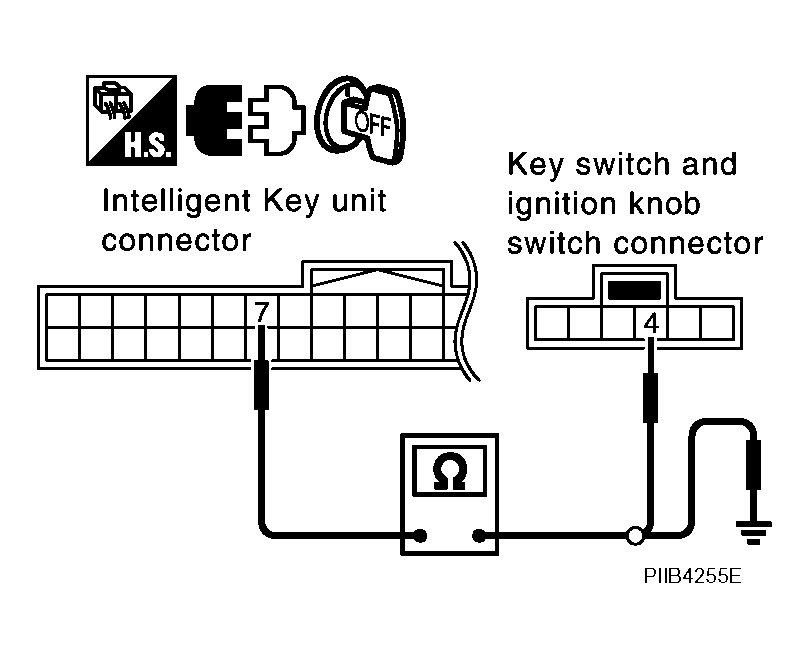 H.S.

OFF

Intelligent Key unit connector

Key switch and ignition knob switch connector

7

4

Ω

PIIB4255E