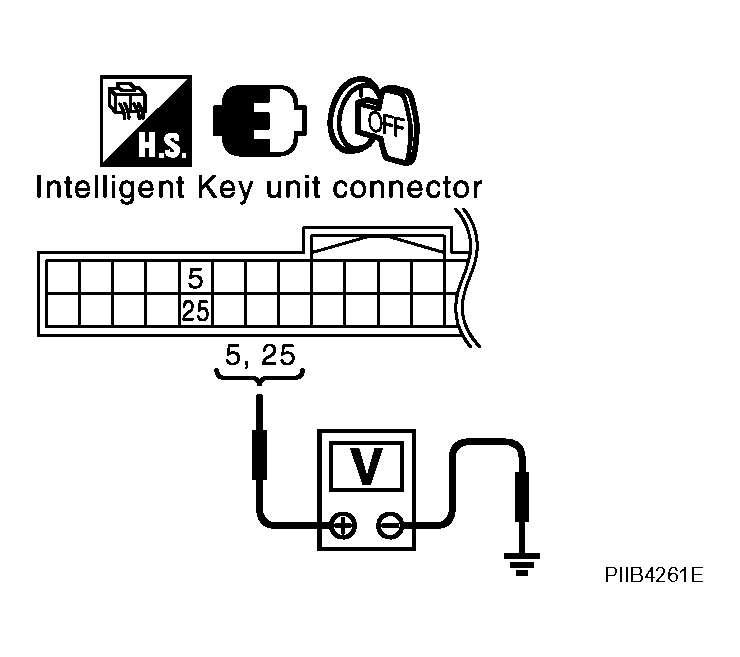 H.S.

OFF

Intelligent Key unit connector

5
25

5, 25

V

PIIB4261E