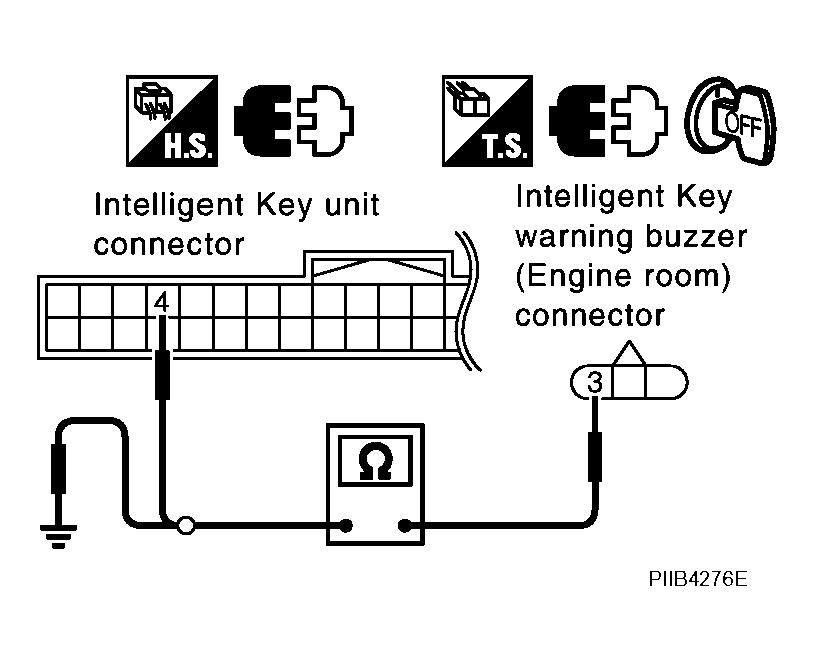 H.S.

T.S.

OFF

Intelligent Key unit connector

Intelligent Key warning buzzer (Engine room) connector

4

3

Ω

PIIB4276E