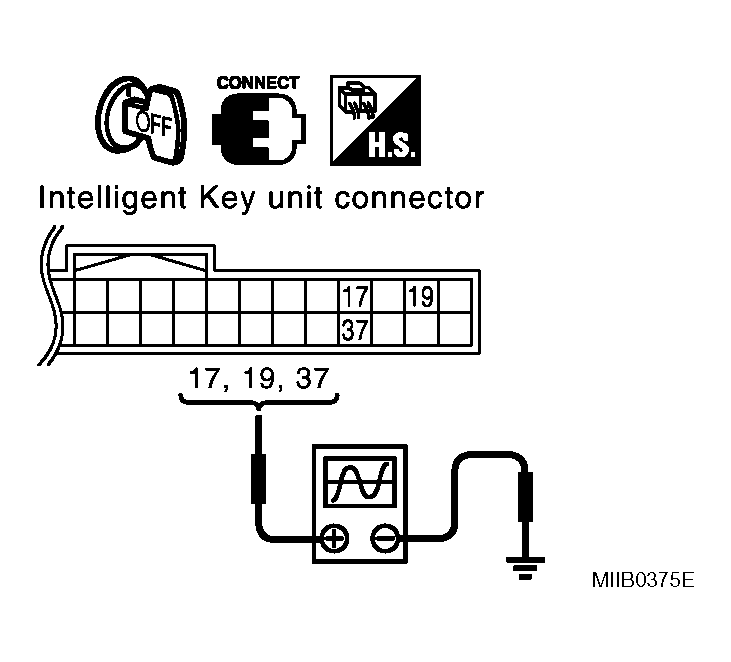 OFF
CONNECT
H.S.
Intelligent Key unit connector
17
19
37
17, 19, 37
MIIB0375E