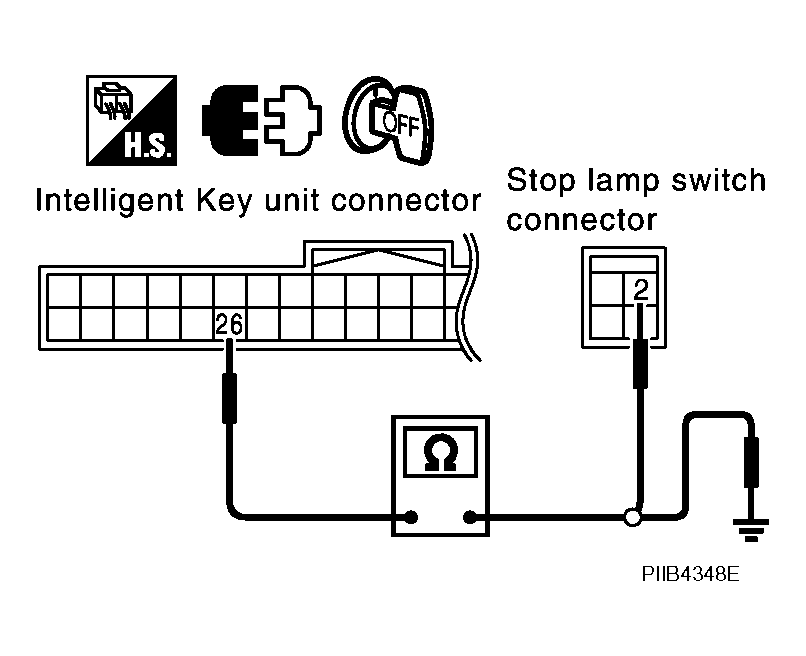 H.S.

OFF

Intelligent Key unit connector

Stop lamp switch connector

26

2

Ω

PIIB4348E