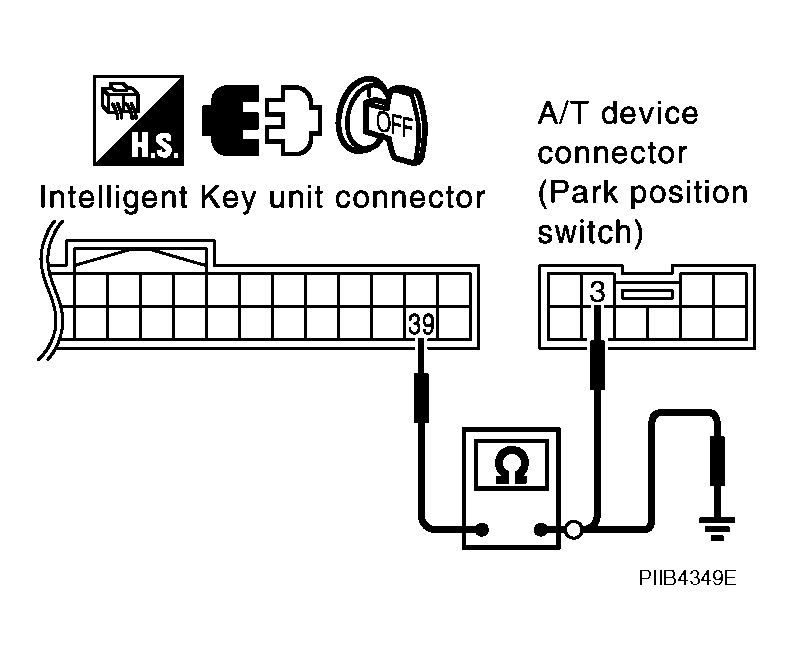 H.S.
OFF

Intelligent Key unit connector

A/T device connector (Park position switch)

39

3

Ω

PIIB4349E