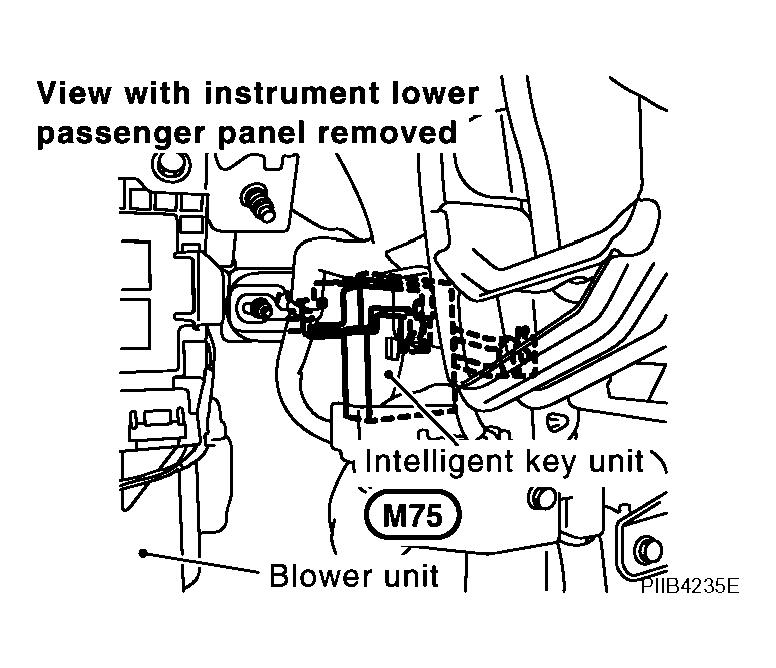 View with instrument lower passenger panel removed

Intelligent key unit

M75

Blower unit

PIIB4235E