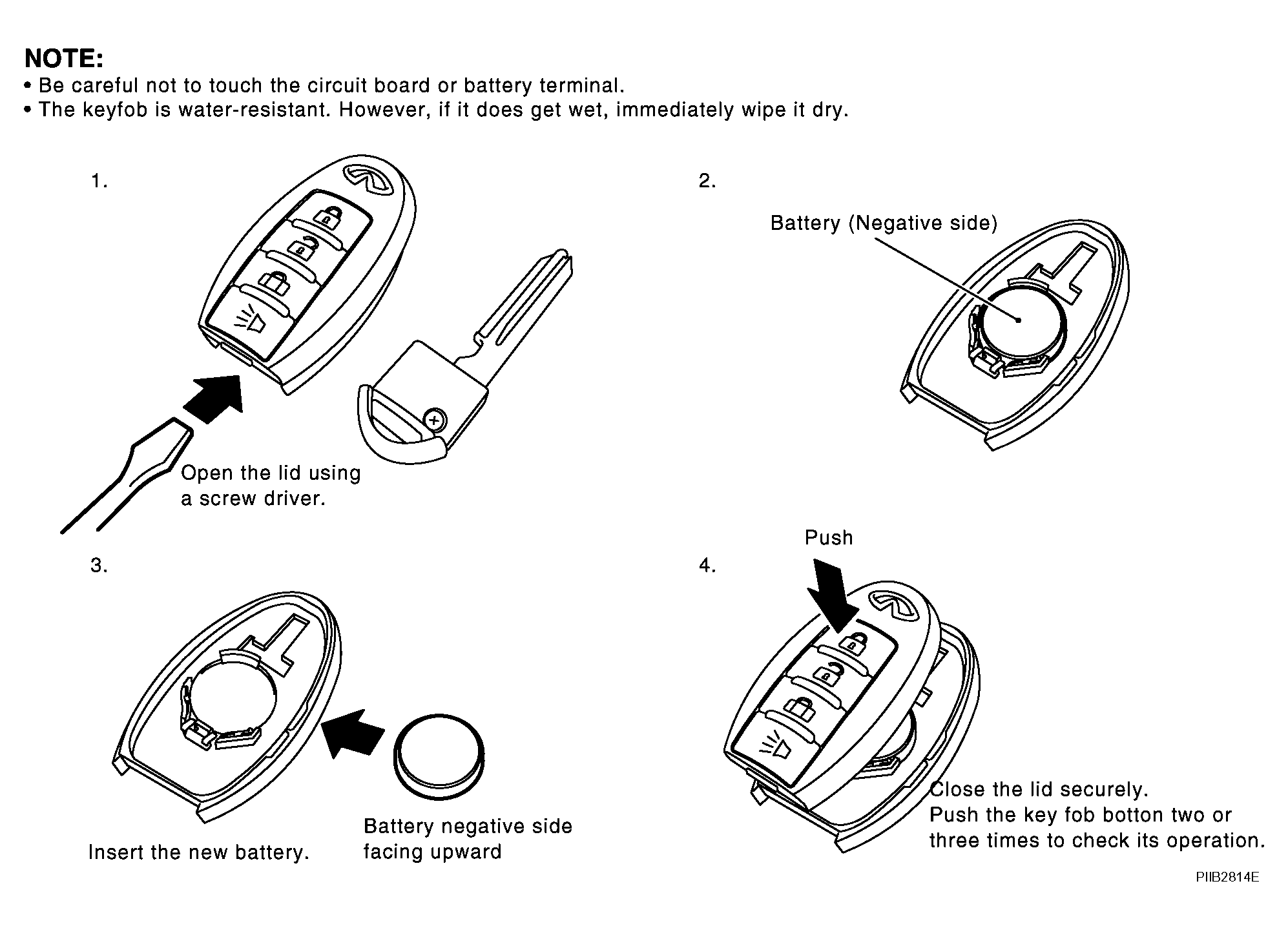 NOTE:
• Be careful not to touch the circuit board or battery terminal.
• The keyfob is water-resistant. However, if it does get wet, immediately wipe it dry.

1.

Open the lid using a screw driver.

2.

Battery (Negative side)

3.

Insert the new battery.

Battery negative side facing upward

4.

Push

Close the lid securely.
Push the key fob botton two or three times to check its operation.

PIIB2814E